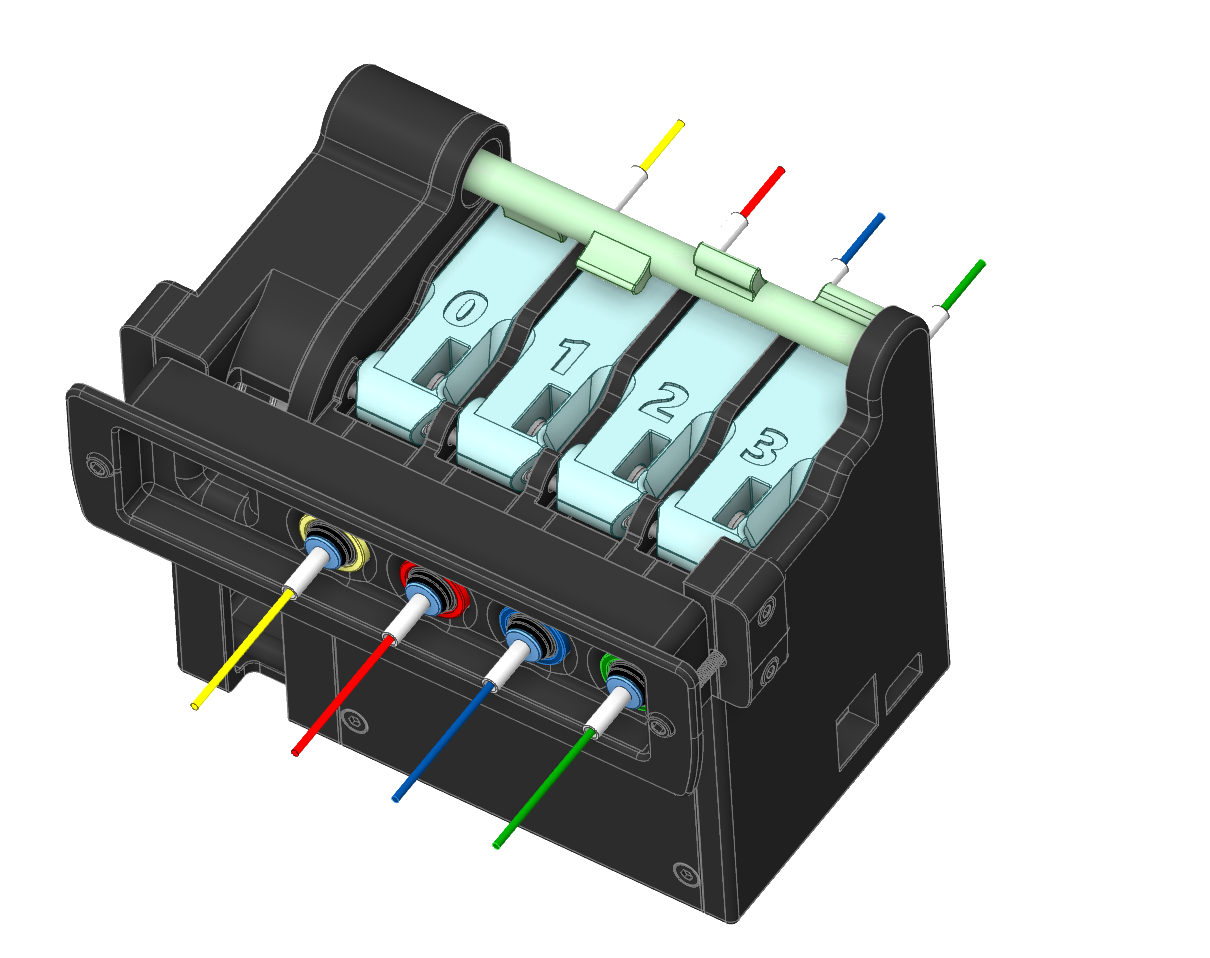 0
1
2
3