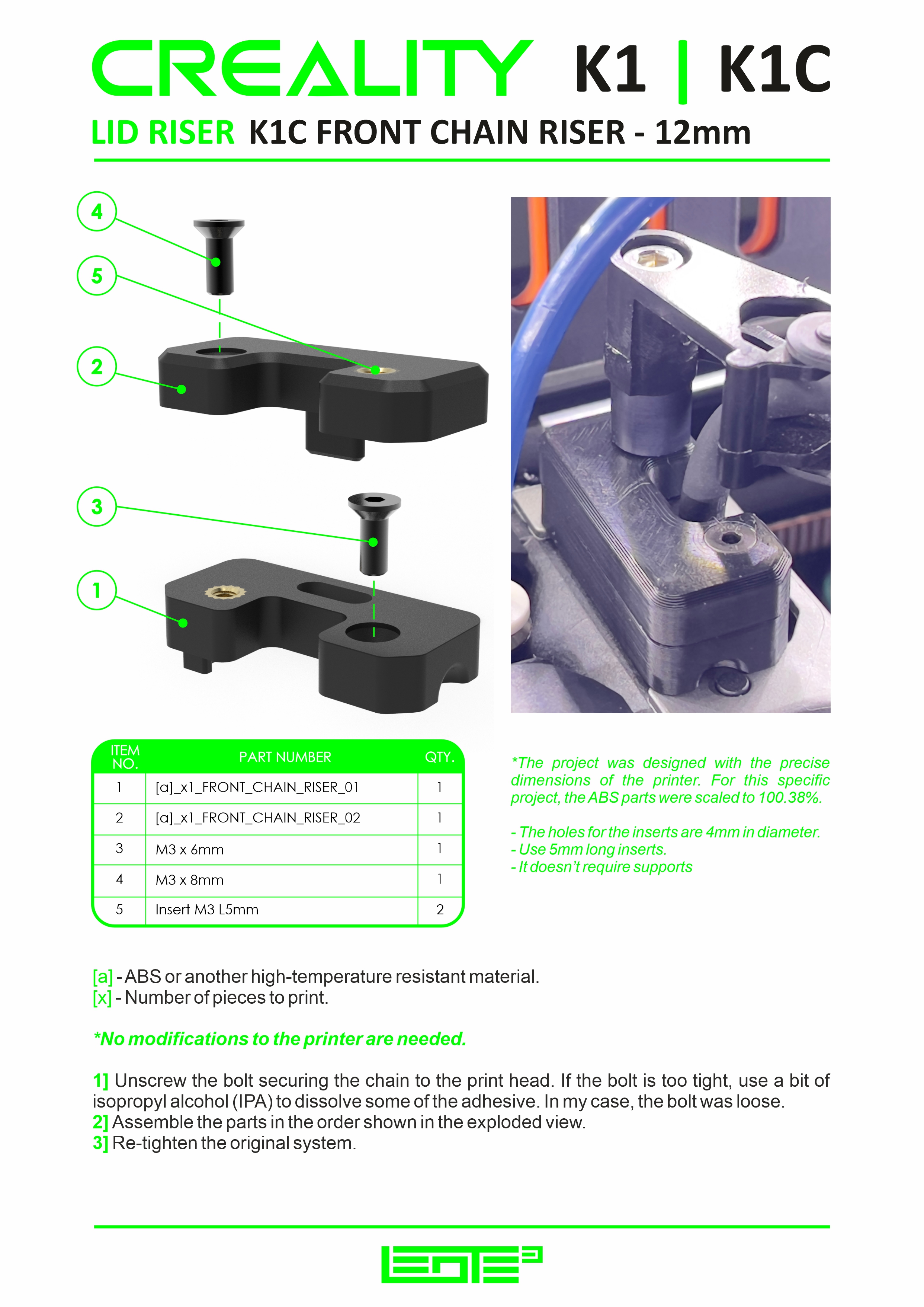 CREALITY K1 | K1C

LID RISER K1C FRONT CHAIN RISER - 12mm

4
5
2
3
1

| ITEM NO. | PART NUMBER | QTY. |
|---|---|---|
| 1 | [a]_x1_FRONT_CHAIN_RISER_01 | 1 |
| 2 | [a]_x1_FRONT_CHAIN_RISER_02 | 1 |
| 3 | M3 x 6mm | 1 |
| 4 | M3 x 8mm | 1 |
| 5 | Insert M3 L5mm | 2 |

*The project was designed with the precise dimensions of the printer. For this specific project, the ABS parts were scaled to 100.38%.

- The holes for the inserts are 4mm in diameter.
- Use 5mm long inserts.
- It doesn't require supports

[a] - ABS or another high-temperature resistant material.
[x] - Number of pieces to print.

*No modifications to the printer are needed.

1] Unscrew the bolt securing the chain to the print head. If the bolt is too tight, use a bit of isopropyl alcohol (IPA) to dissolve some of the adhesive. In my case, the bolt was loose.
2] Assemble the parts in the order shown in the exploded view.
3] Re-tighten the original system.

LEOTE³