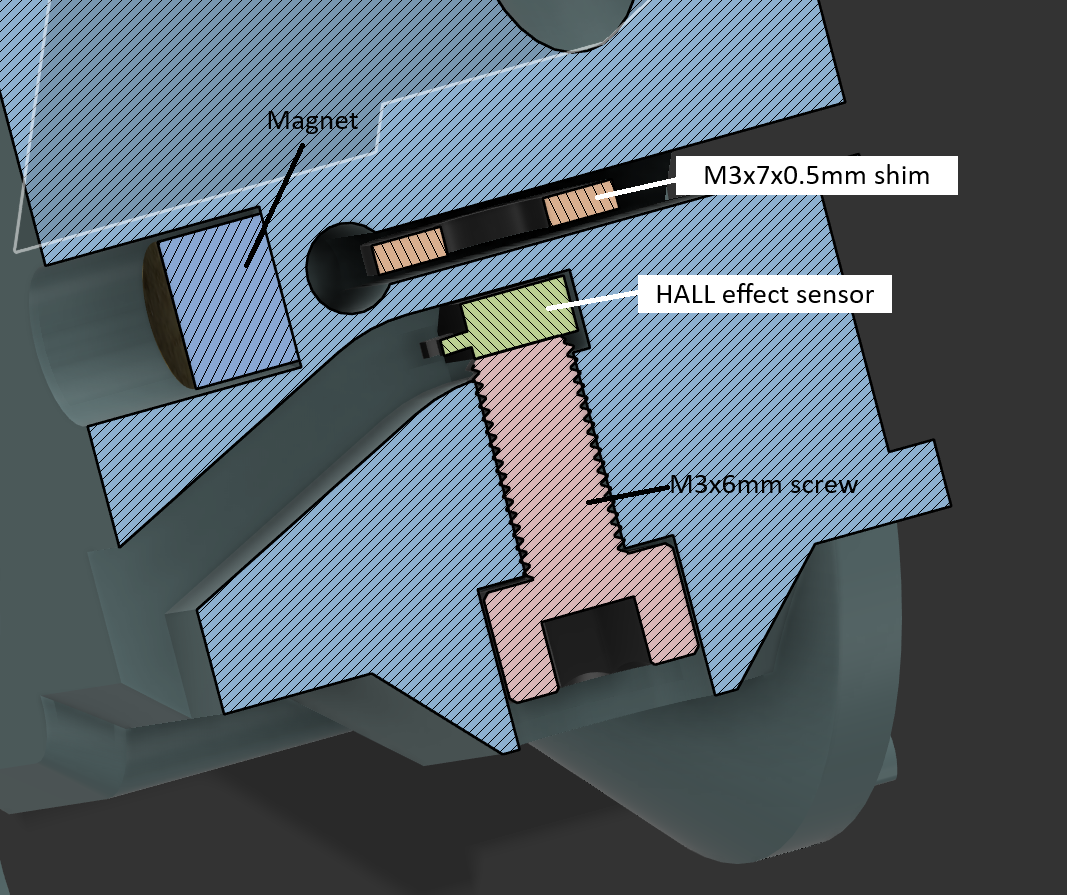 Magnet

M3x7x0.5mm shim

HALL effect sensor

M3x6mm screw