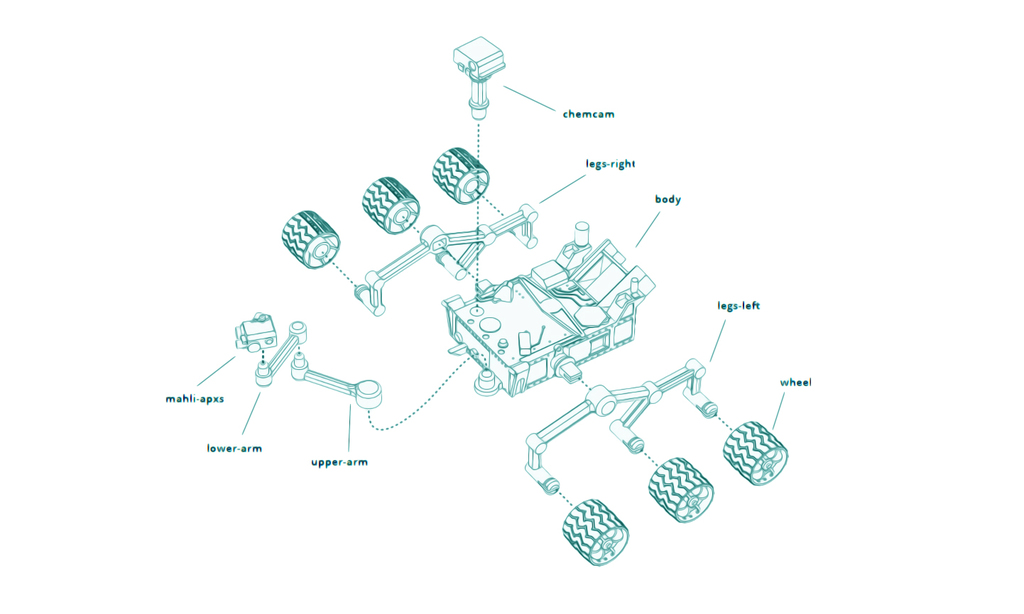 chemcam
legs-right
body
legs-left
wheel
mahli-apxs
lower-arm
upper-arm