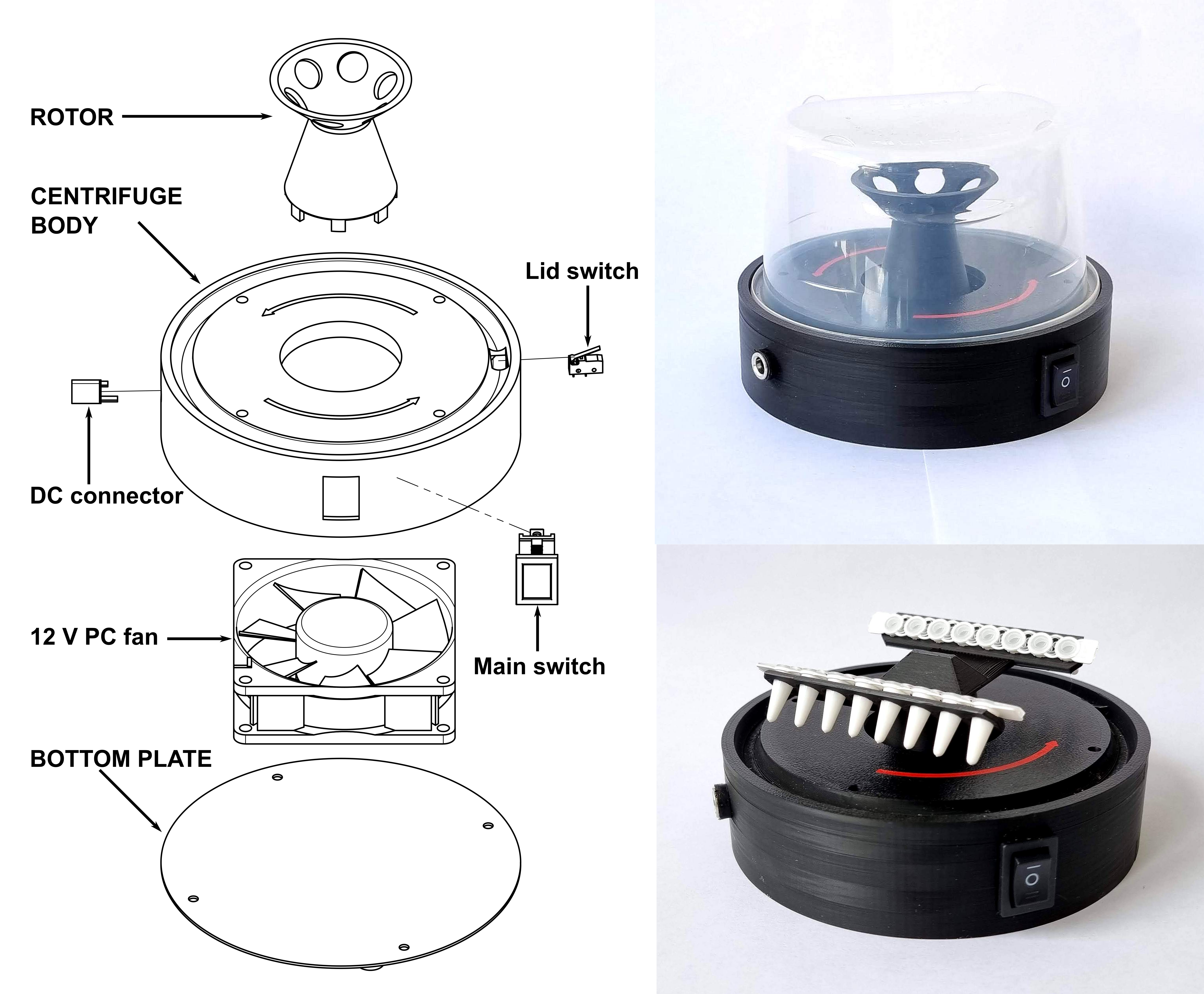 ROTOR

CENTRIFUGE BODY

Lid switch

DC connector

12 V PC fan

Main switch

BOTTOM PLATE