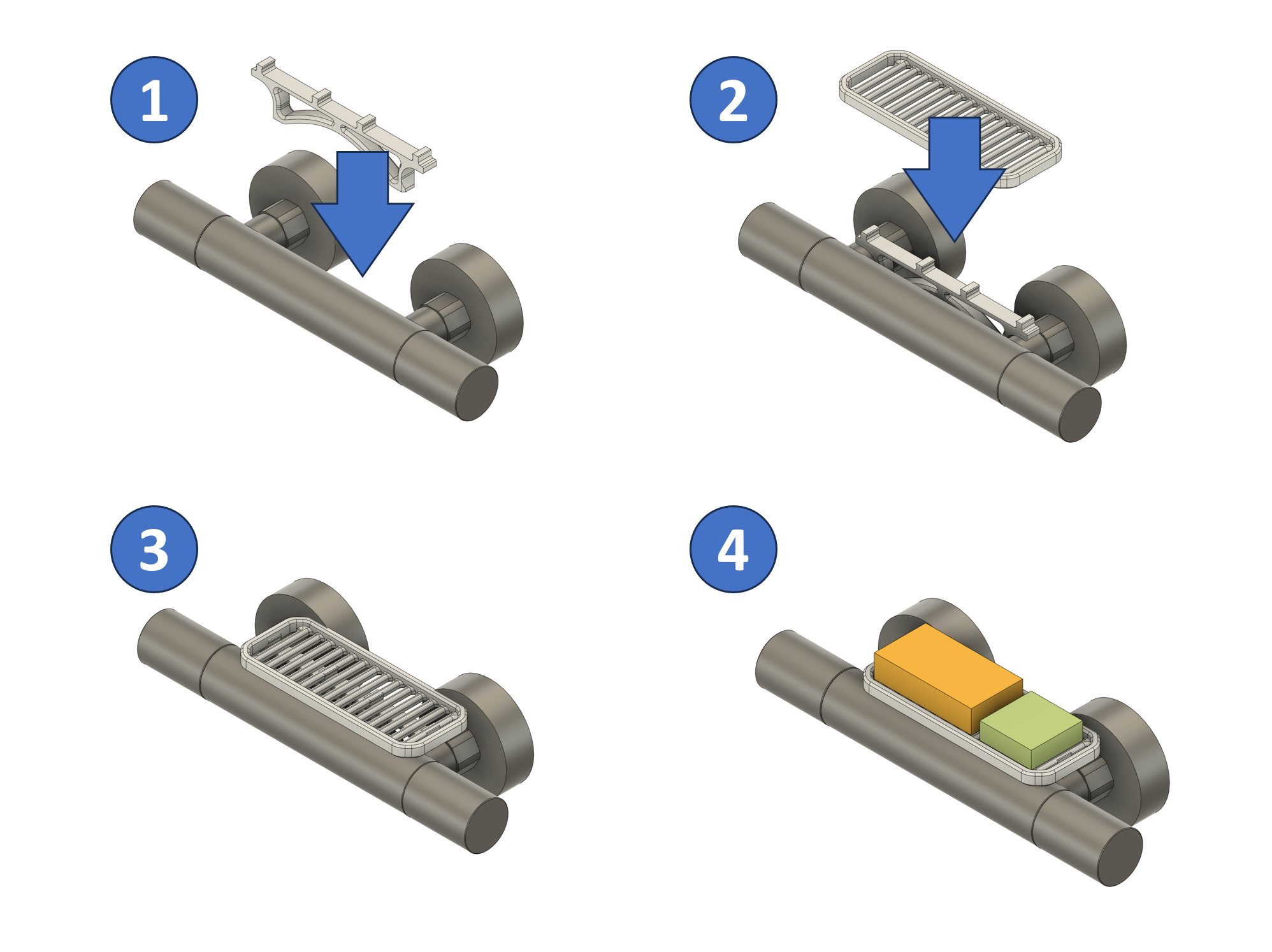 1

2

3

4