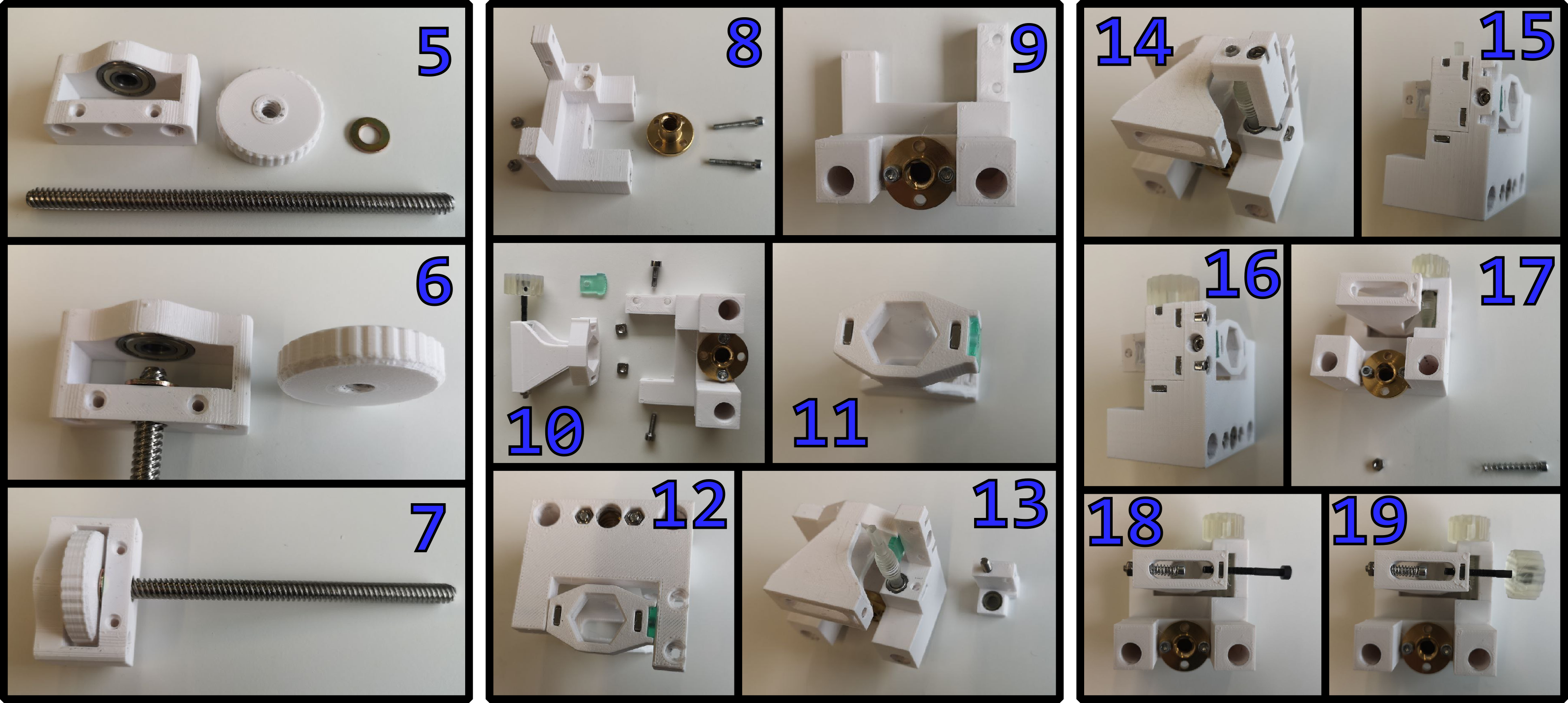 5

6

7

8

9

10

11

12

13

14

15

16

17

18

19