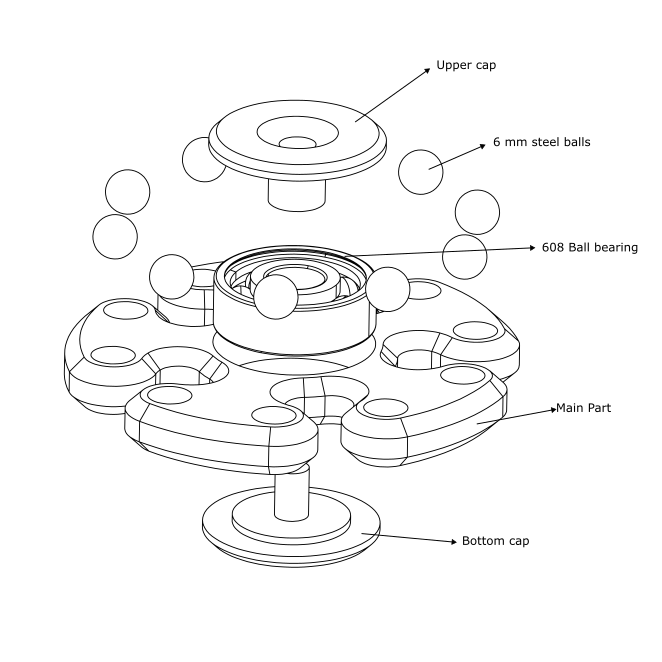 Upper cap

6 mm steel balls

608 Ball bearing

Main Part

Bottom cap