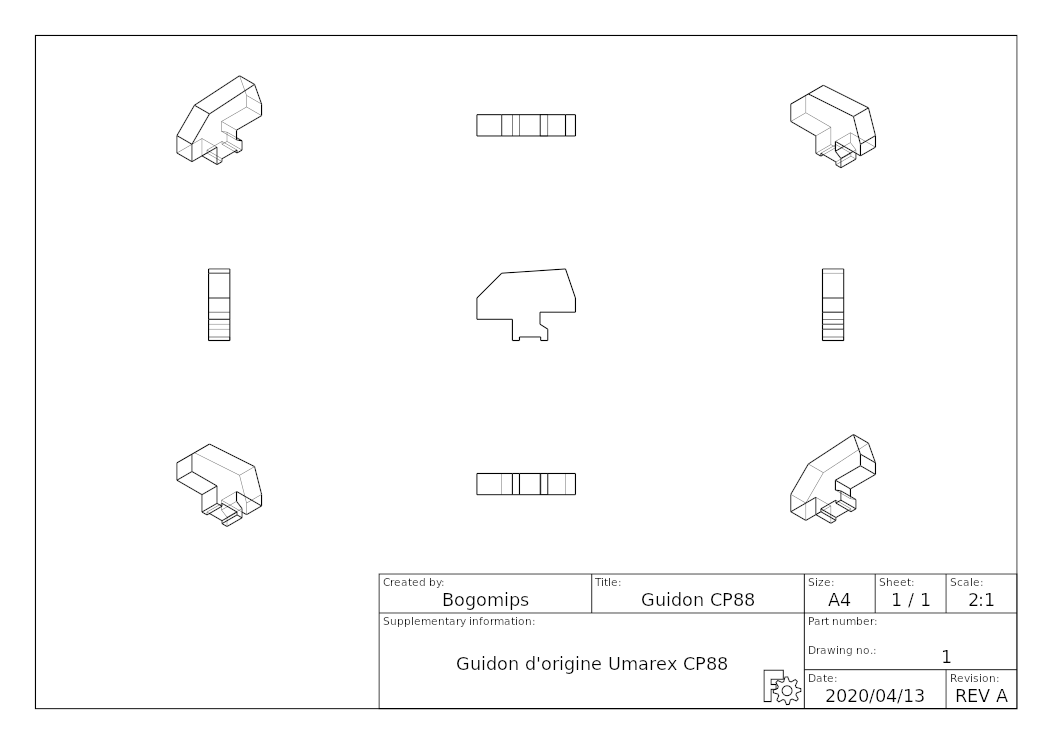 Created by:
Bogomips

Title:
Guidon CP88

Size:
A4

Sheet:
1 / 1

Scale:
2:1

Supplementary information:
Guidon d'origine Umarex CP88

Part number:

Drawing no.:
1

Date:
2020/04/13

Revision:
REV A