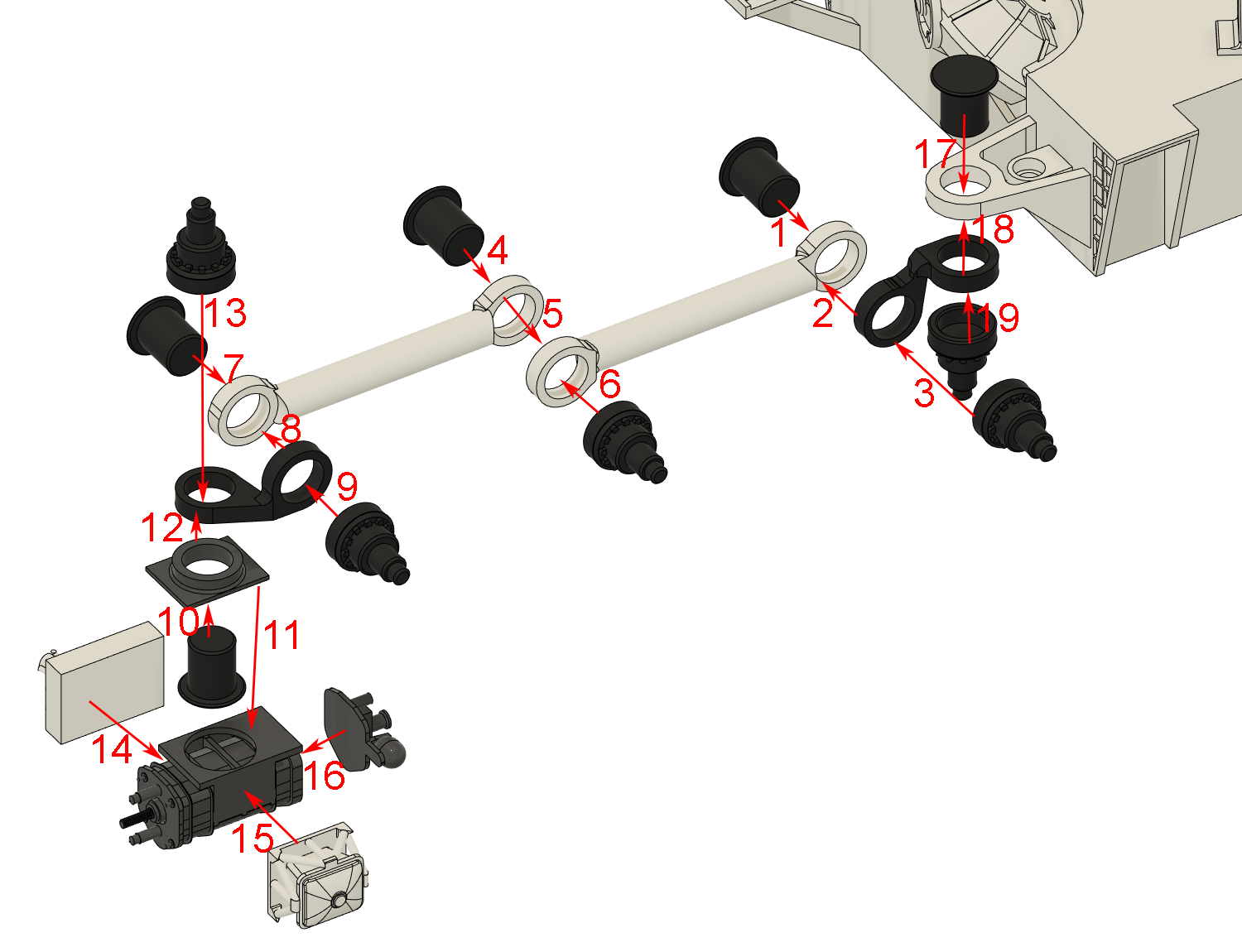 17
18
19
1
2
3
4
5
6
13
7
8
9
12
10
11
14
16
15