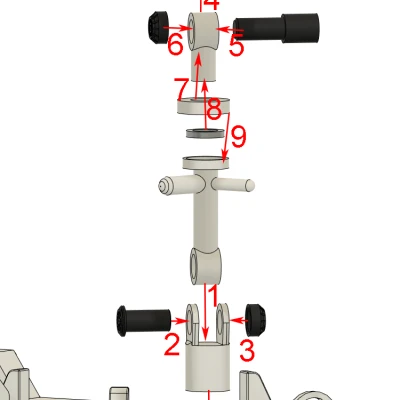 4
6
5
7
8
9
1
2
3