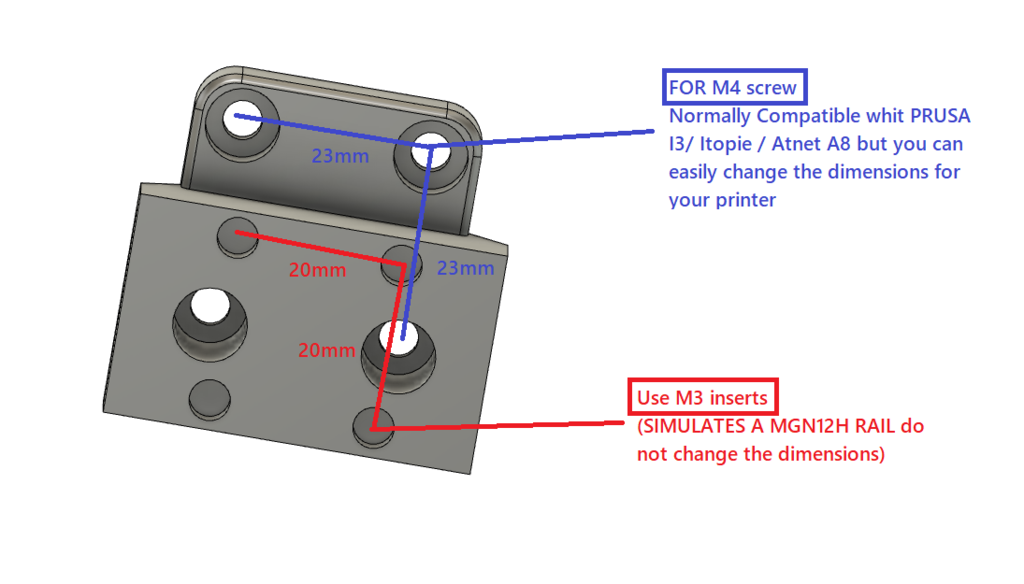 FOR M4 screw
Normally Compatible whit PRUSA I3/ Itopie / Atnet A8 but you can easily change the dimensions for your printer

23mm

23mm

20mm

20mm

Use M3 inserts
(SIMULATES A MGN12H RAIL do not change the dimensions)