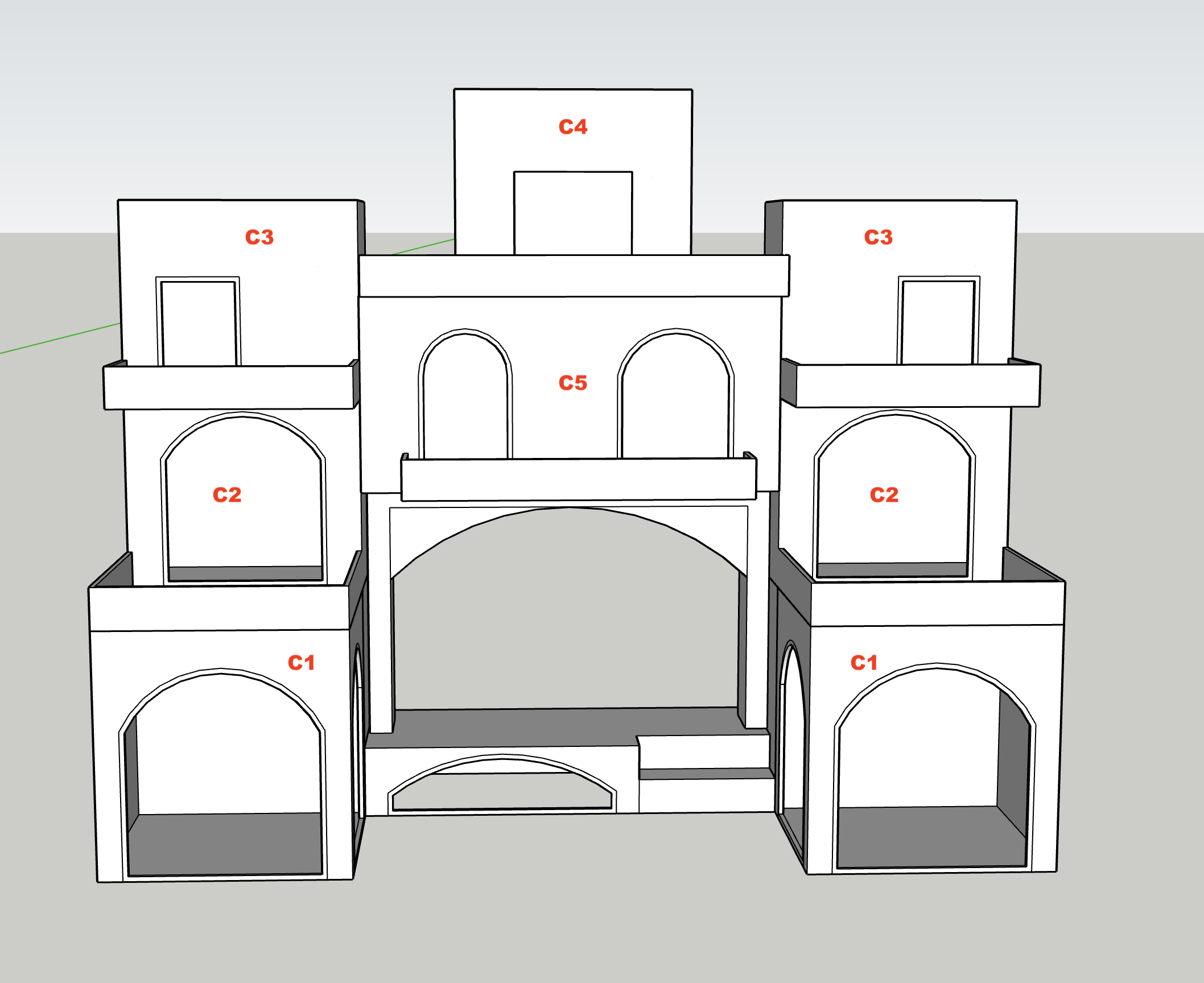 C4

C3

C3

C5

C2

C2

C1

C1