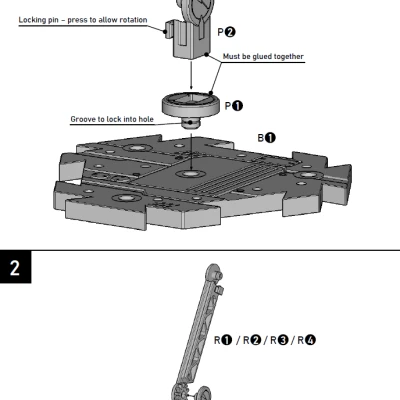 Locking pin – press to allow rotation

P❷

Must be glued together

P❶

Groove to lock into hole

B❶

2

R❶ / R❷ / R❸ / R❹