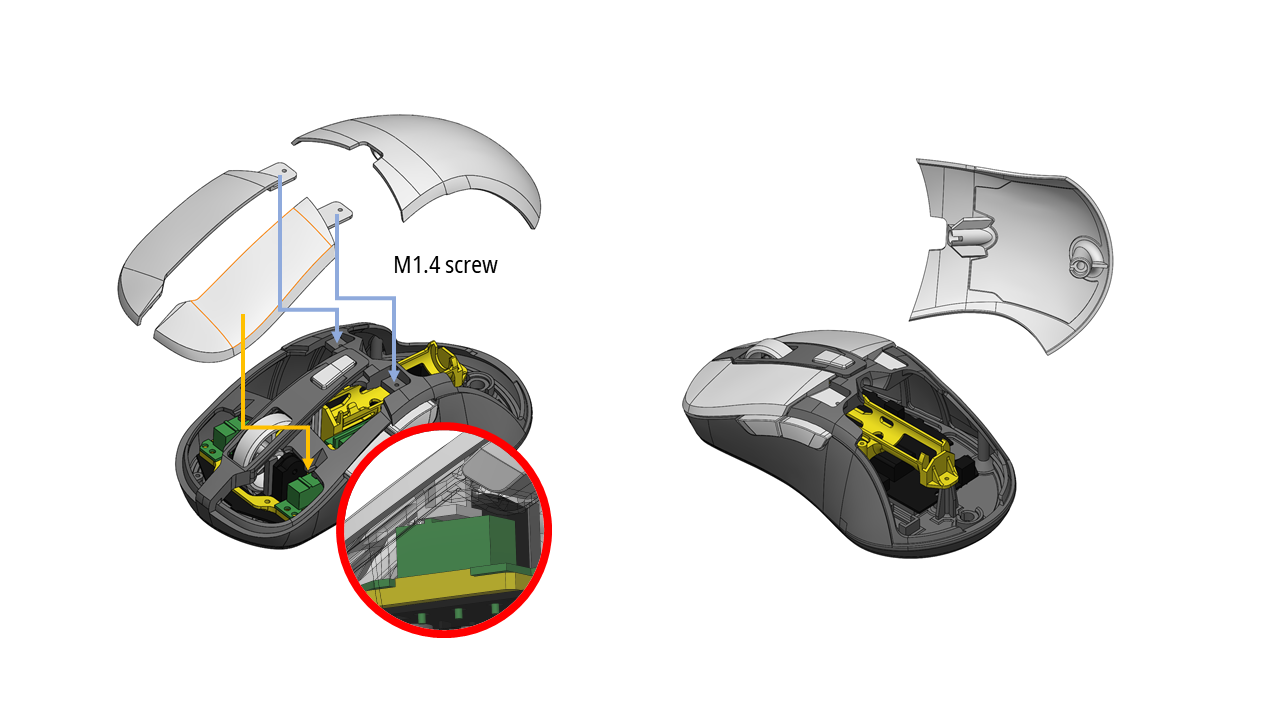 M1.4 screw