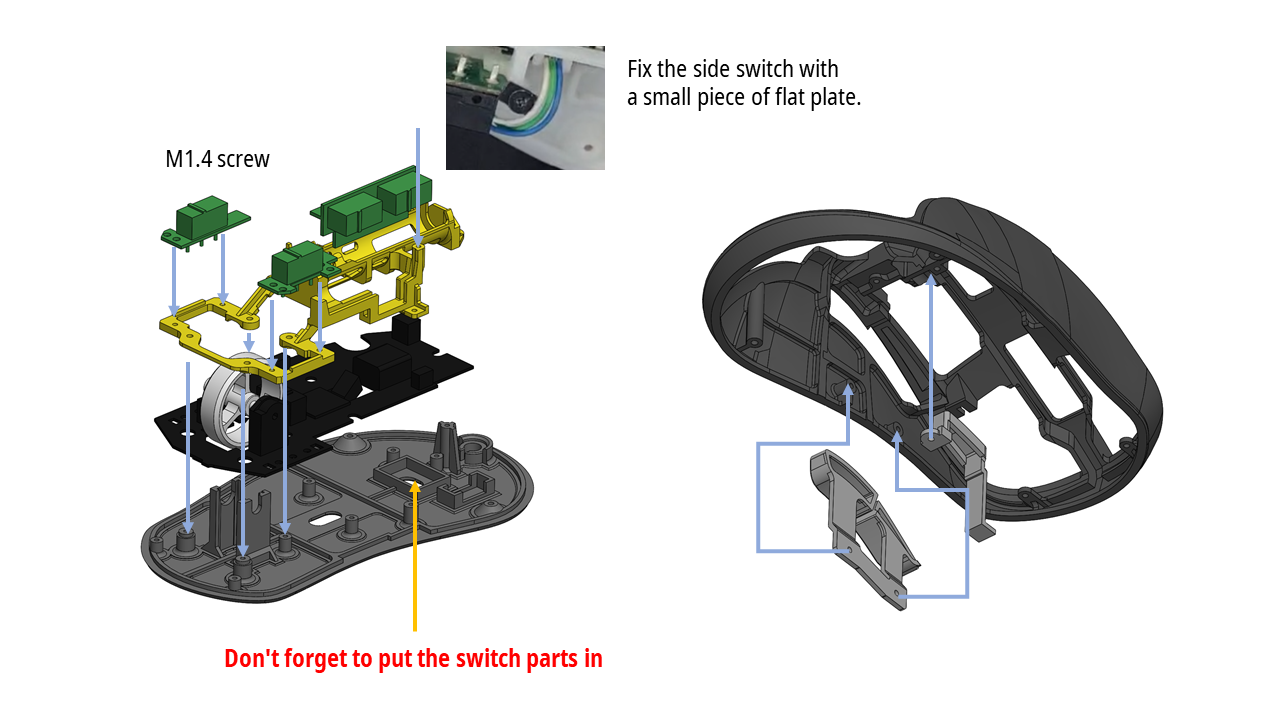 Fix the side switch with a small piece of flat plate.

M1.4 screw

Don't forget to put the switch parts in