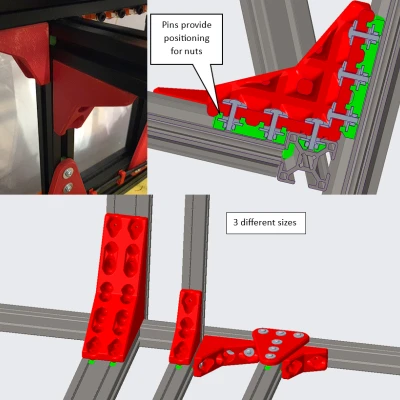 Pins provide positioning for nuts

3 different sizes