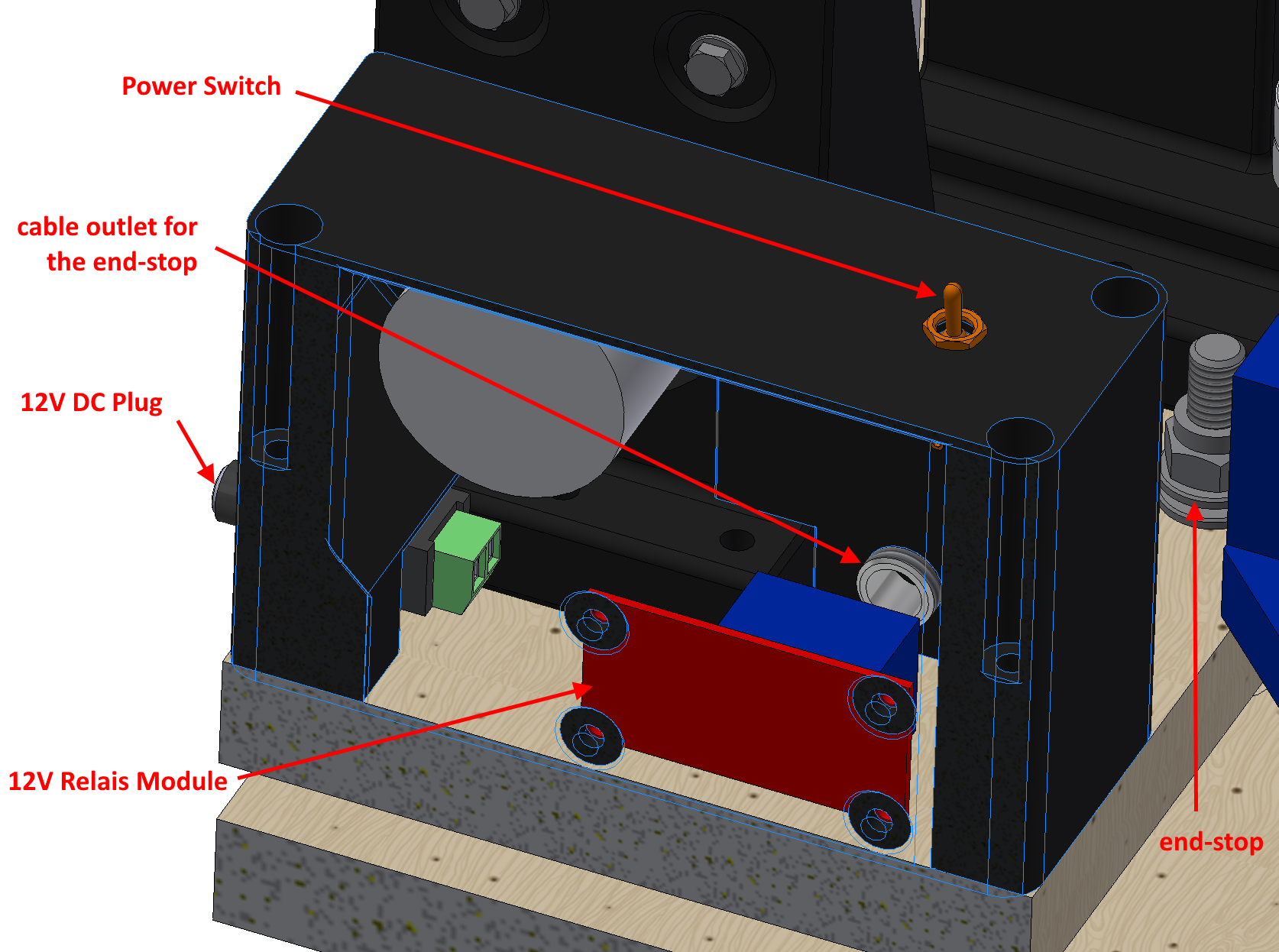 Power Switch

cable outlet for the end-stop

12V DC Plug

12V Relais Module

end-stop