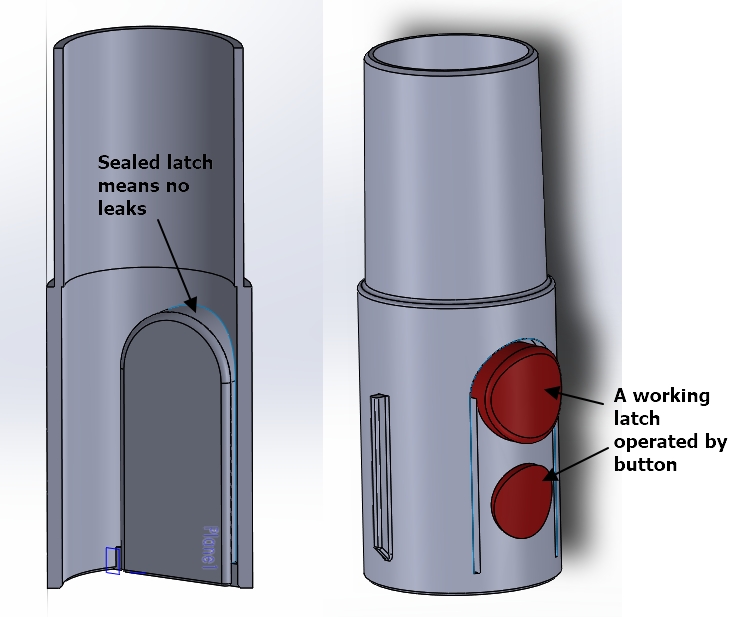 Sealed latch means no leaks

Plane1

A working latch operated by button