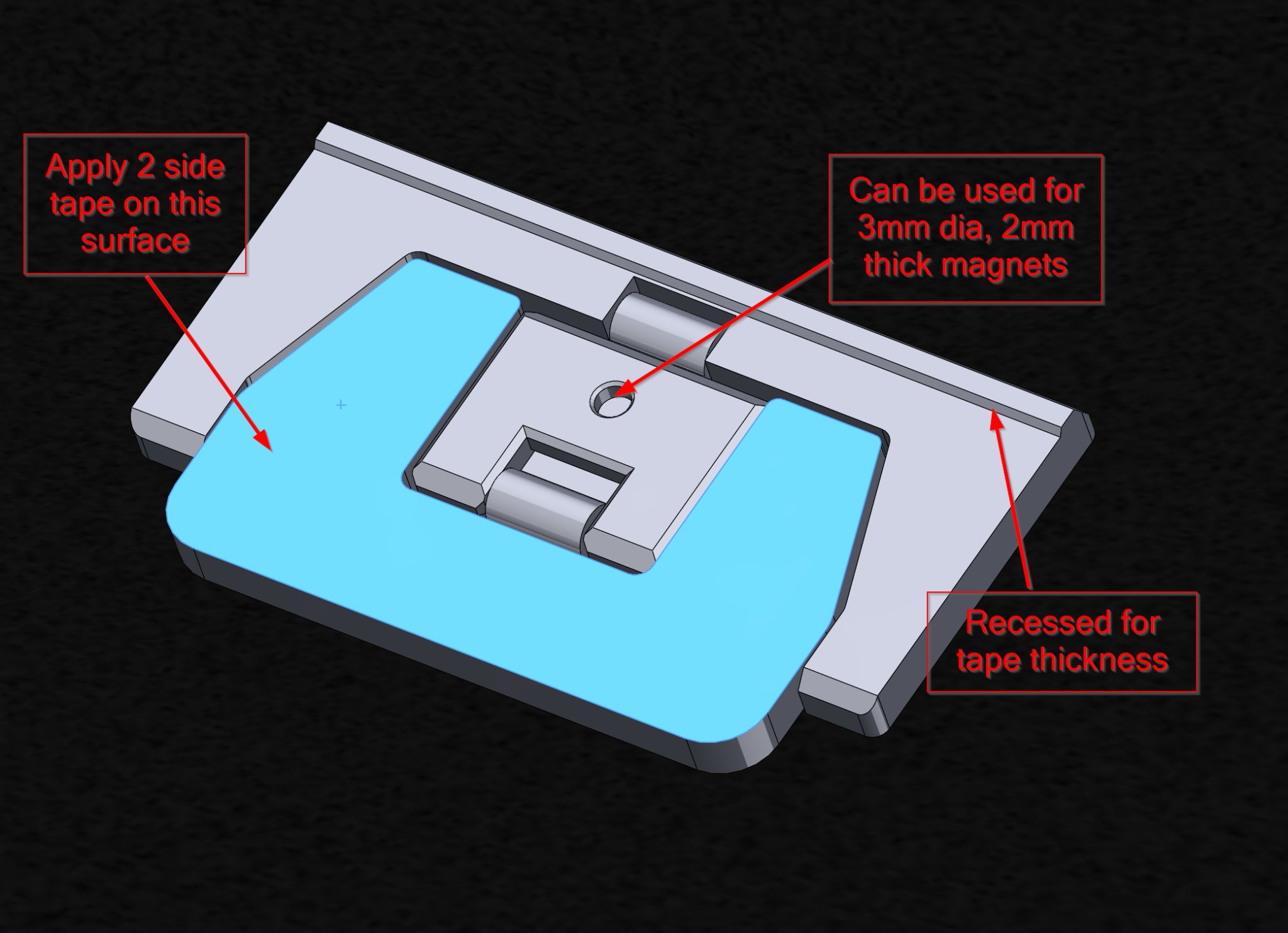 Apply 2 side tape on this surface

Can be used for 3mm dia, 2mm thick magnets

Recessed for tape thickness