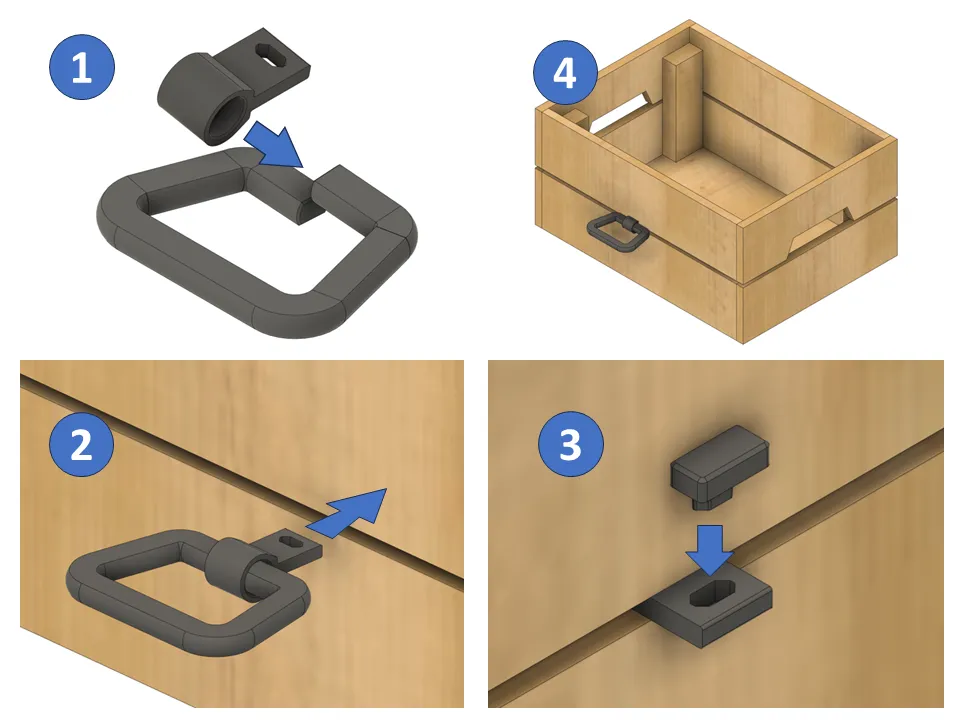 1

4

2

3