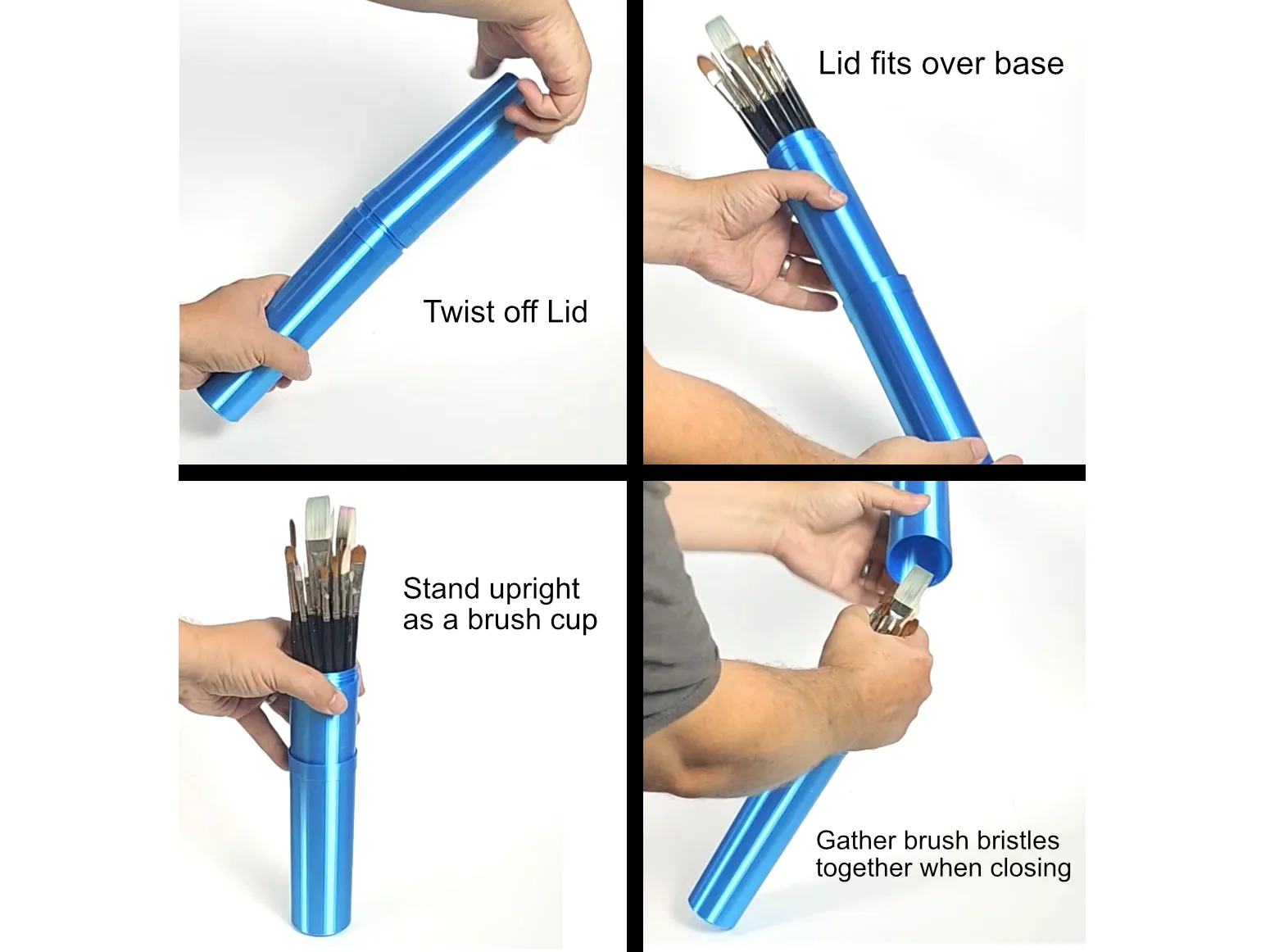 Twist off Lid

Lid fits over base

Stand upright
as a brush cup

Gather brush bristles
together when closing