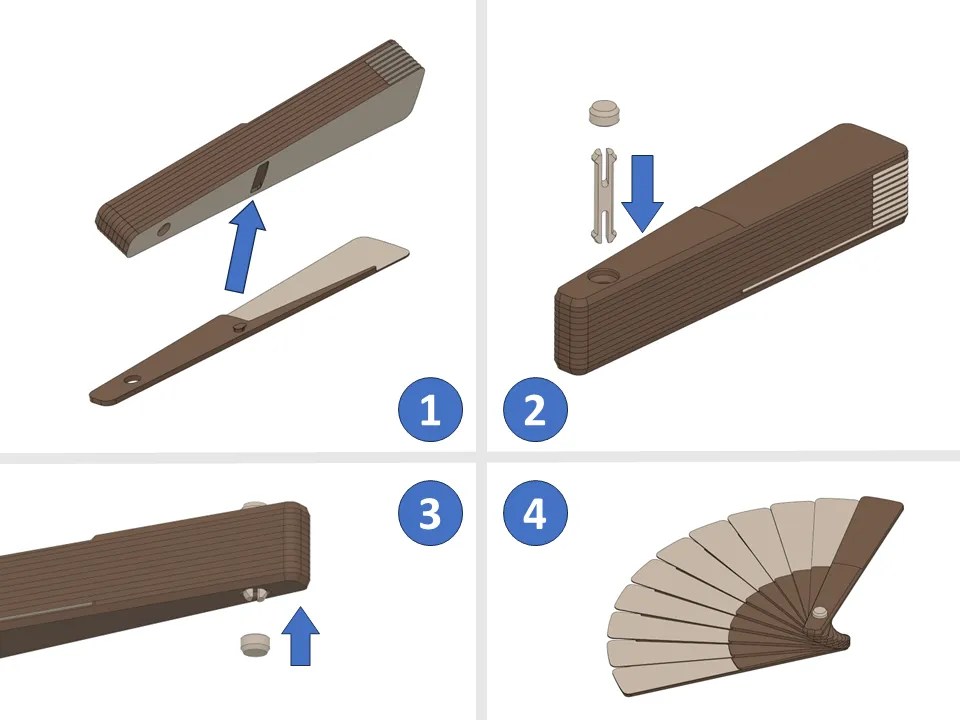 1
2
3
4