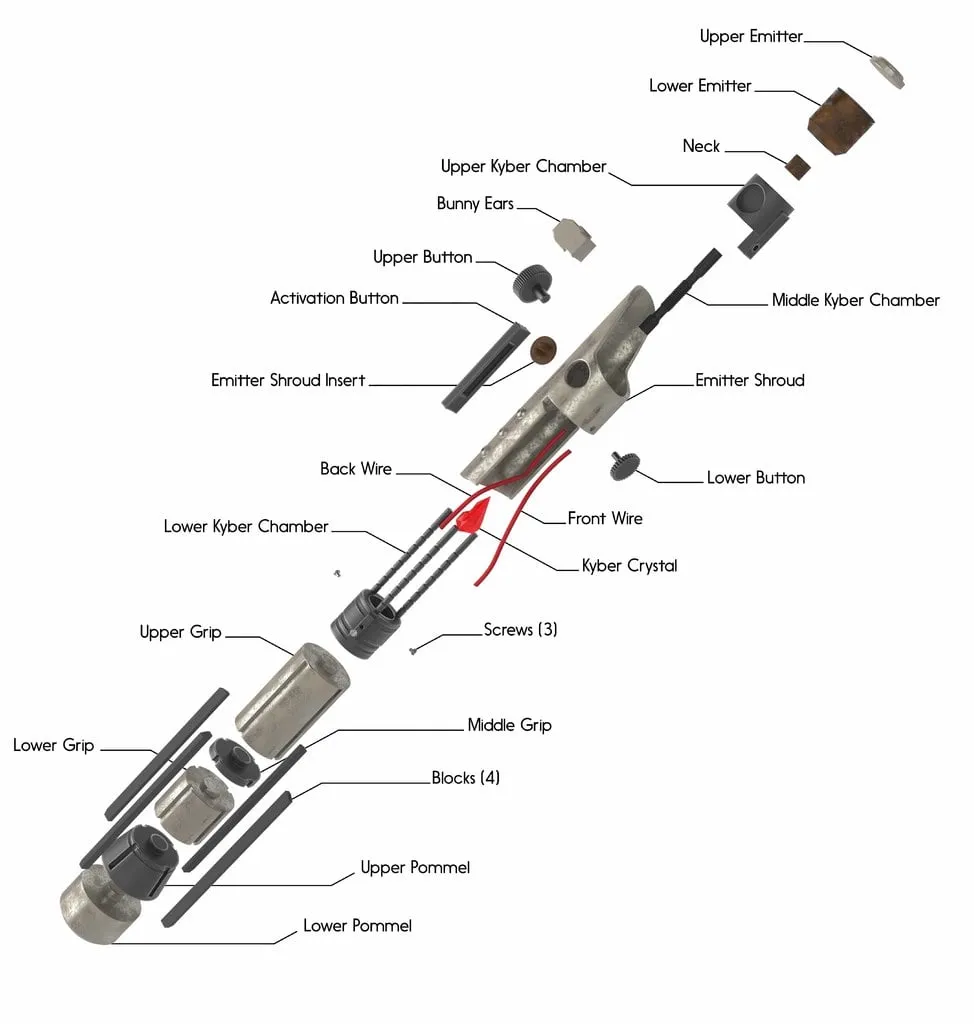 Upper Emitter
Lower Emitter
Neck
Upper Kyber Chamber
Bunny Ears
Upper Button
Activation Button
Middle Kyber Chamber
Emitter Shroud Insert
Emitter Shroud
Back Wire
Lower Button
Front Wire
Lower Kyber Chamber
Kyber Crystal
Upper Grip
Screws (3)
Middle Grip
Lower Grip
Blocks (4)
Upper Pommel
Lower Pommel