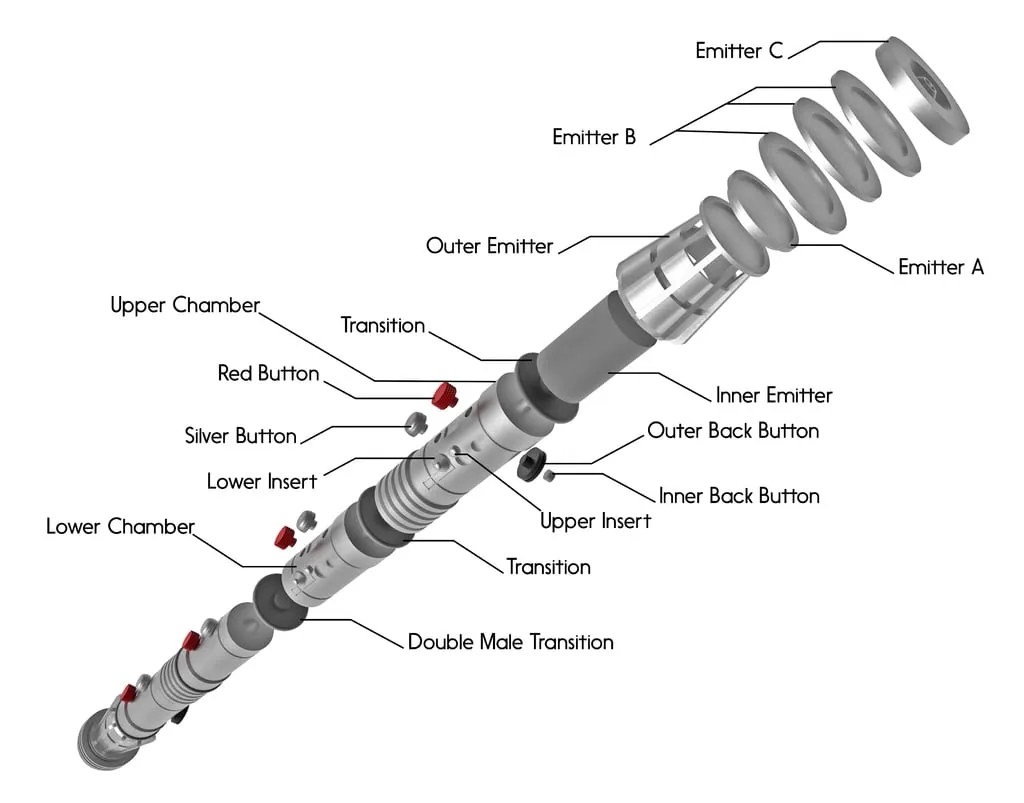 Emitter C

Emitter B

Outer Emitter

Emitter A

Upper Chamber

Transition

Red Button

Inner Emitter

Silver Button

Outer Back Button

Lower Insert

Inner Back Button

Upper Insert

Lower Chamber

Transition

Double Male Transition