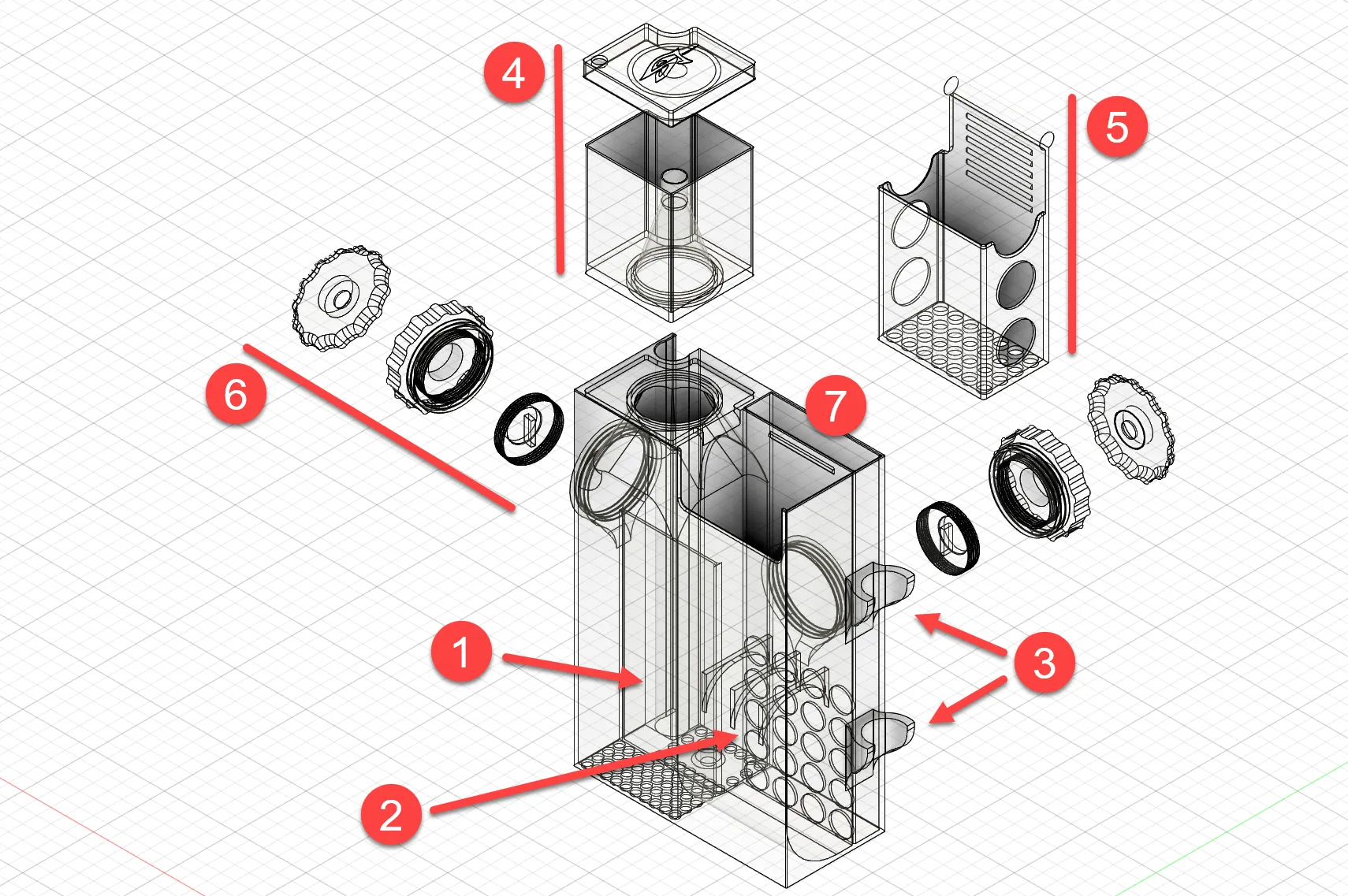 4
5
6
7
1
3
2