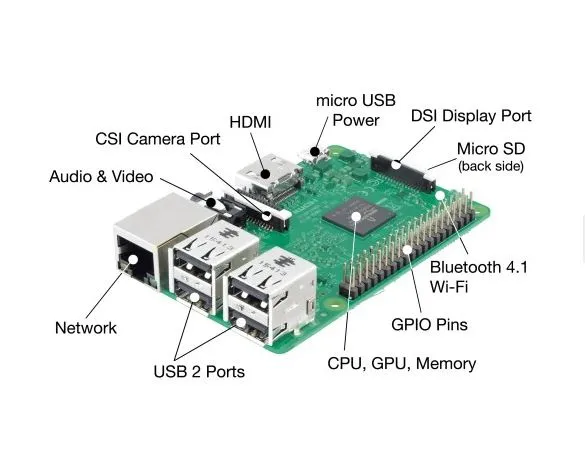 micro USB Power

HDMI

DSI Display Port

CSI Camera Port

Micro SD
(back side)

Audio & Video

Bluetooth 4.1
Wi-Fi

Network

GPIO Pins

CPU, GPU, Memory

USB 2 Ports