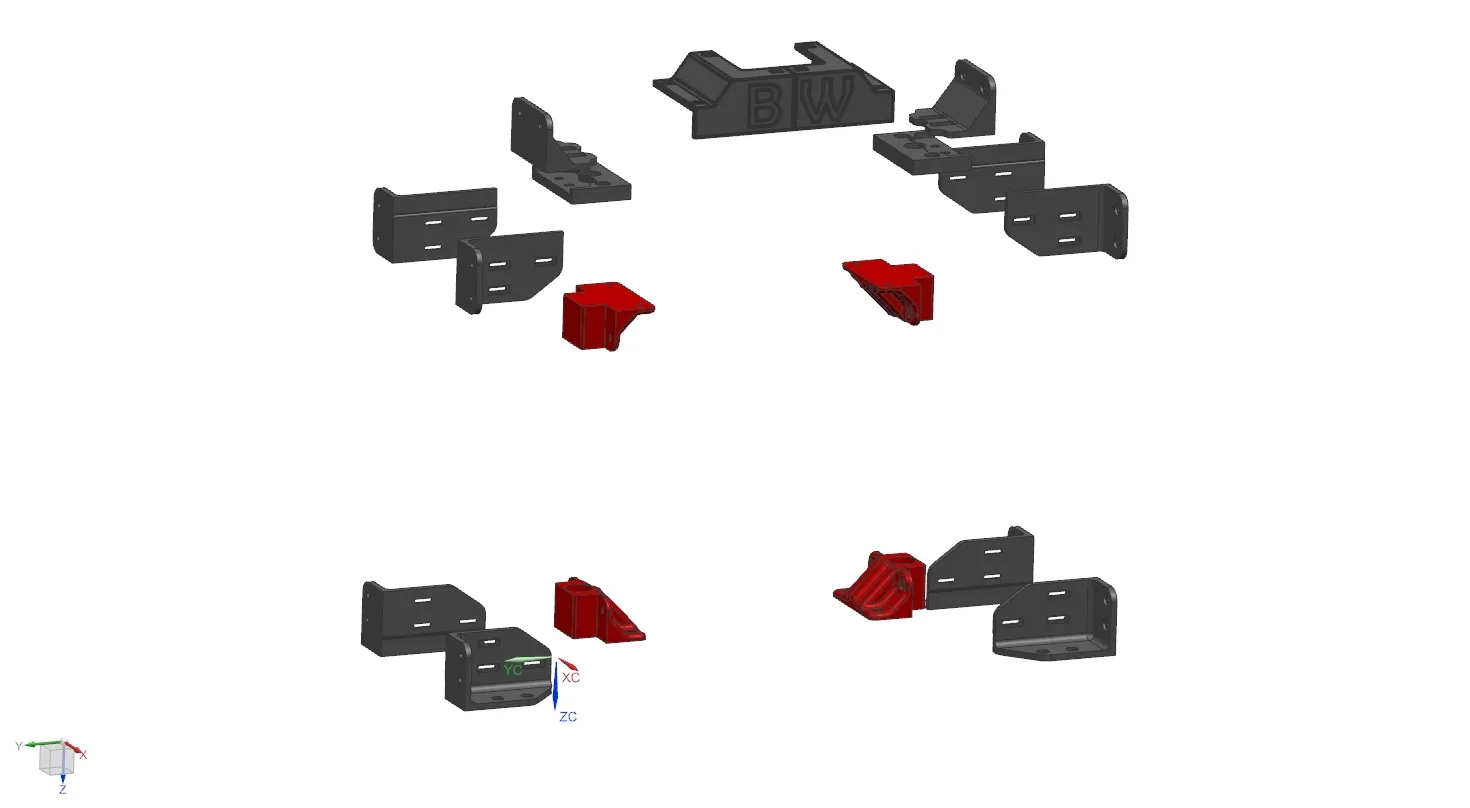 BW

YC
XC
ZC

Y
X
Z