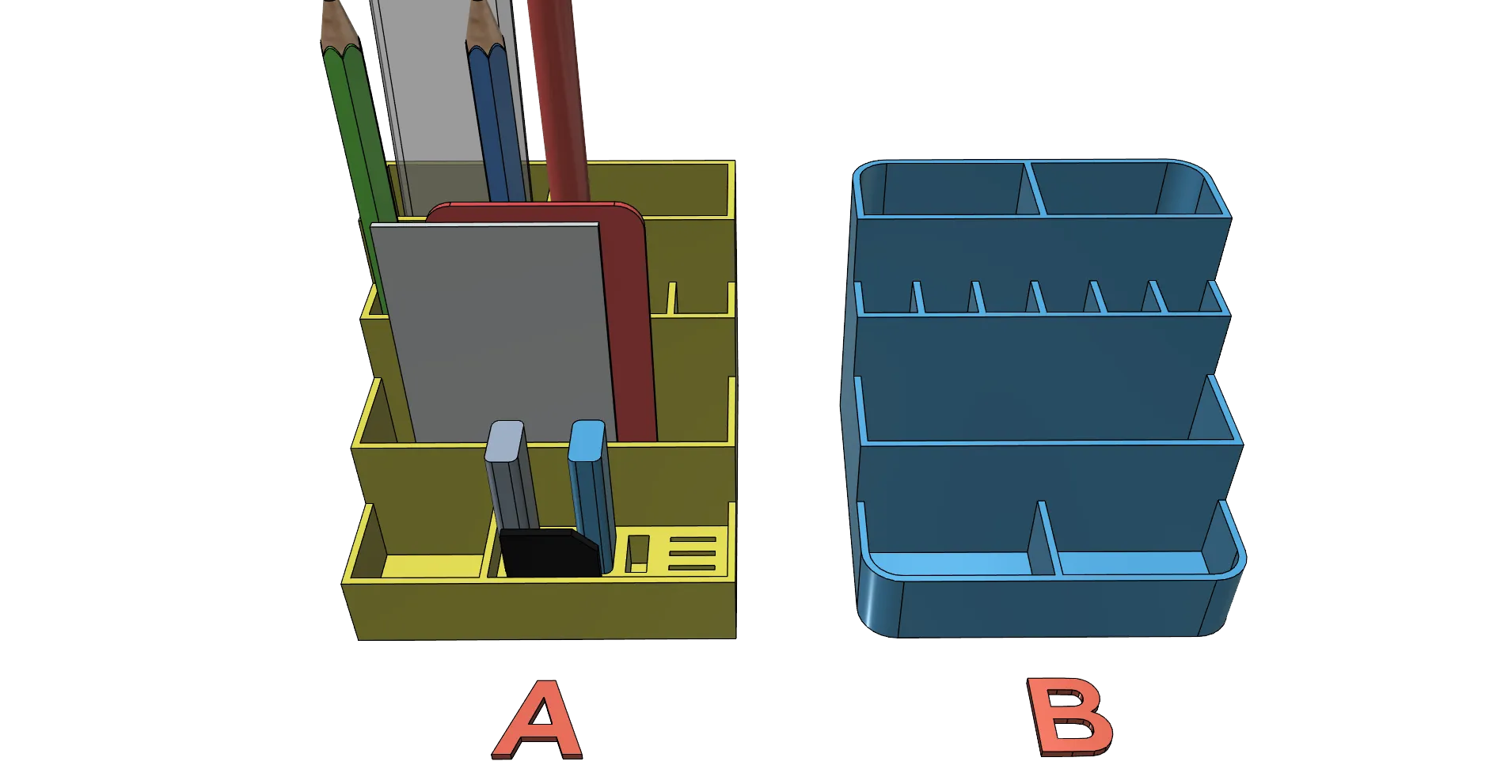 A

B