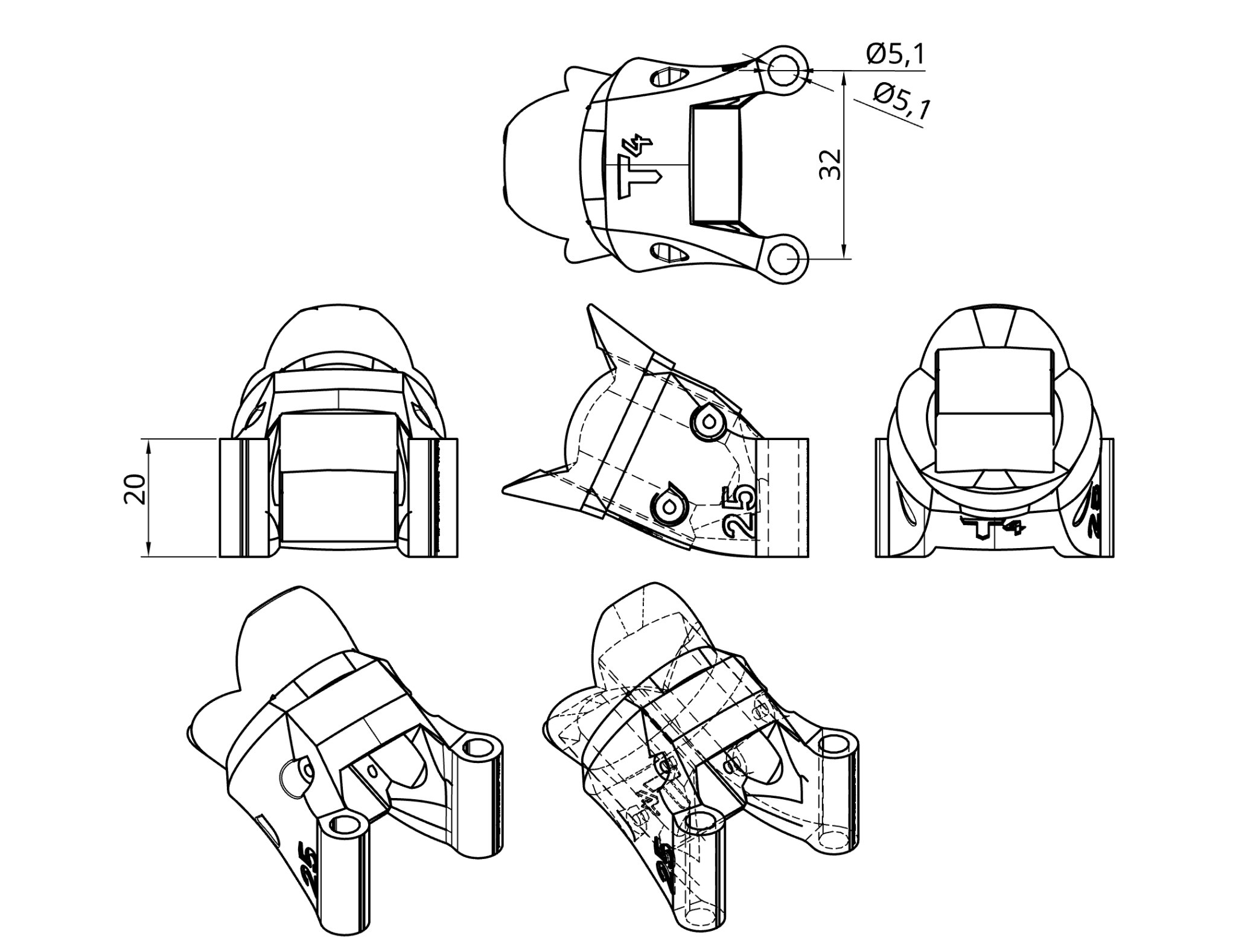 Ø5,1
Ø5,1
32
T4
20
25
T4
25
25
25