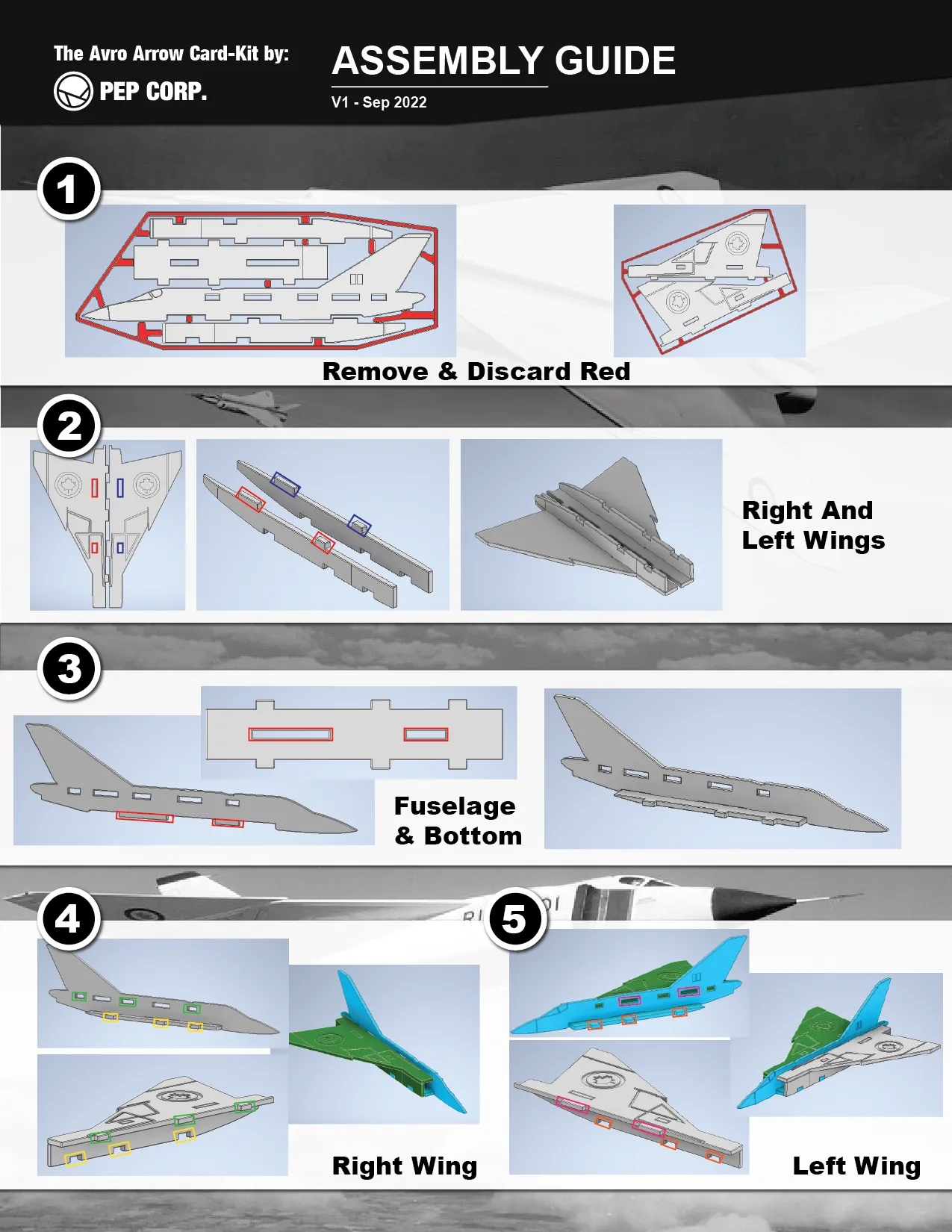 The Avro Arrow Card-Kit by:
PEP CORP.

ASSEMBLY GUIDE
V1 - Sep 2022

1

Remove & Discard Red

2

Right And Left Wings

3

Fuselage & Bottom

4

Right Wing

5

Left Wing