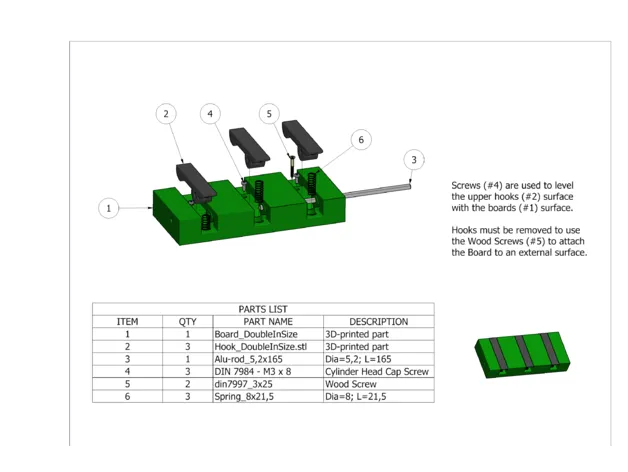 2
4
5
6
3
1

Screws (#4) are used to level the upper hooks (#2) surface with the boards (#1) surface.

Hooks must be removed to use the Wood Screws (#5) to attach the Board to an external surface.

PARTS LIST

| ITEM | QTY | PART NAME | DESCRIPTION |
|---|---|---|---|
| 1 | 1 | Board_DoubleInSize | 3D-printed part |
| 2 | 3 | Hook_DoubleInSize.stl | 3D-printed part |
| 3 | 1 | Alu-rod_5,2x165 | Dia=5,2; L=165 |
| 4 | 3 | DIN 7984 - M3 x 8 | Cylinder Head Cap Screw |
| 5 | 2 | din7997_3x25 | Wood Screw |
| 6 | 3 | Spring_8x21,5 | Dia=8; L=21,5 |