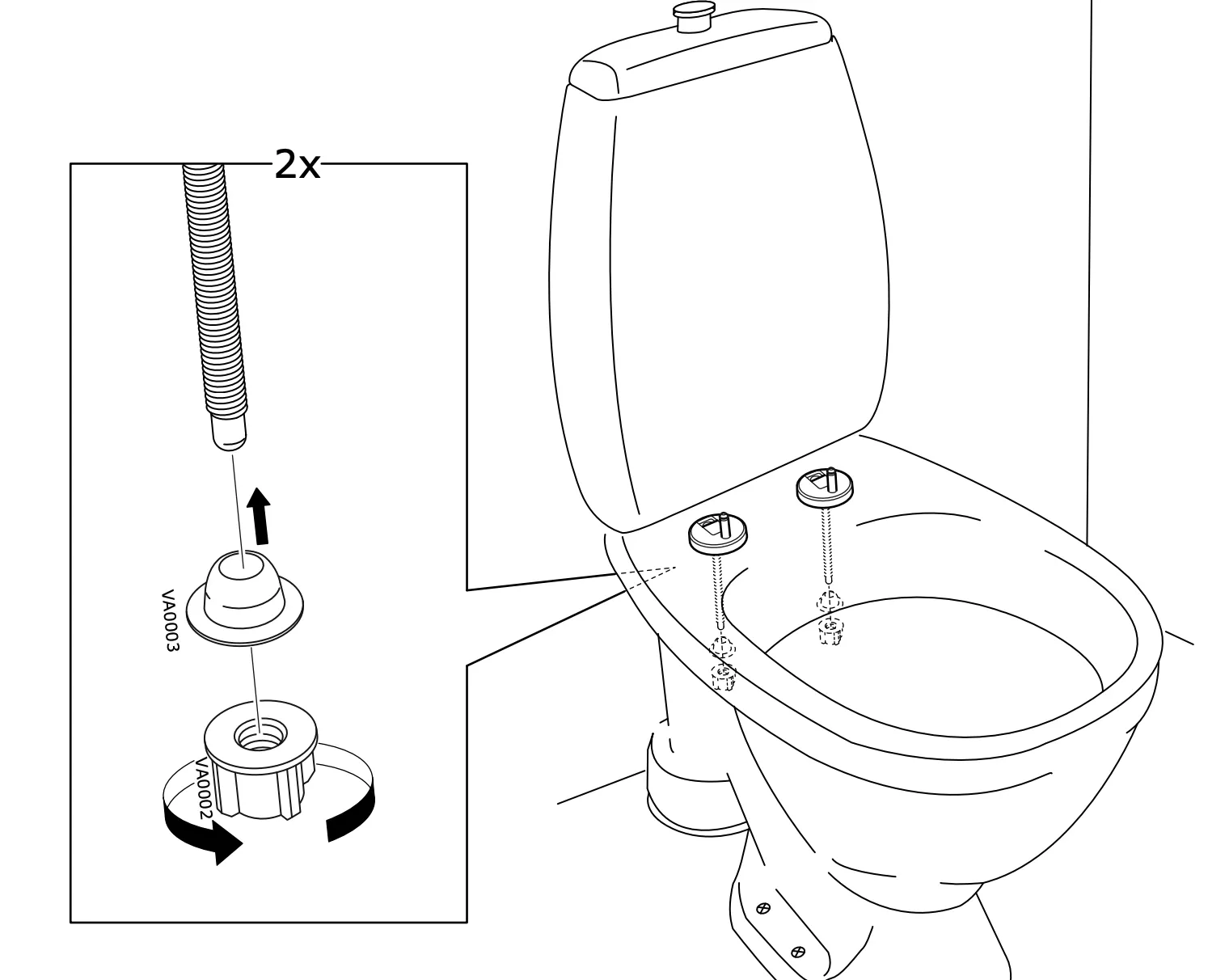 2x

VA0003

VA0002