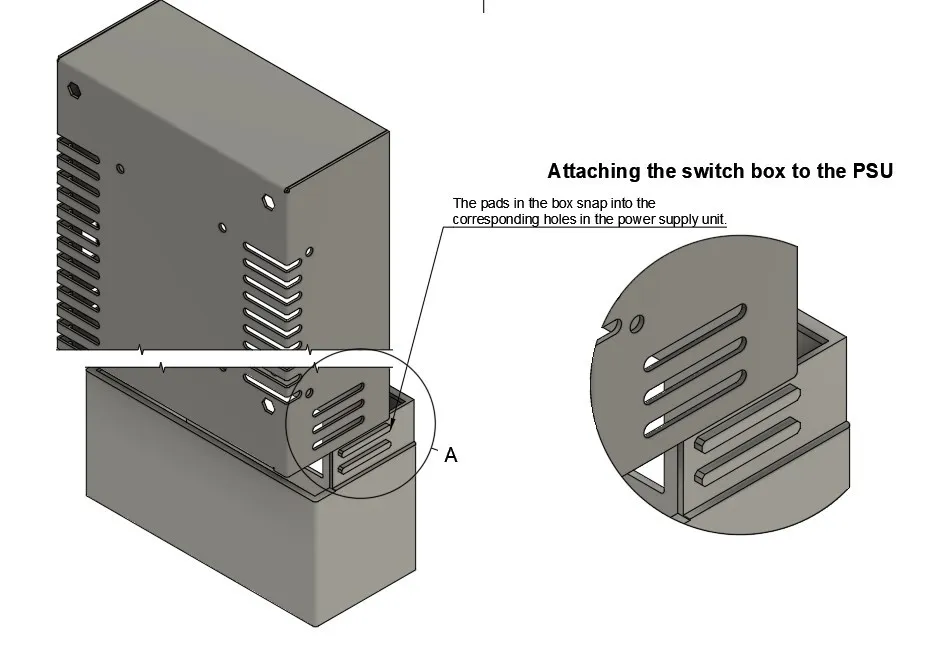 Attaching the switch box to the PSU

The pads in the box snap into the corresponding holes in the power supply unit.

A