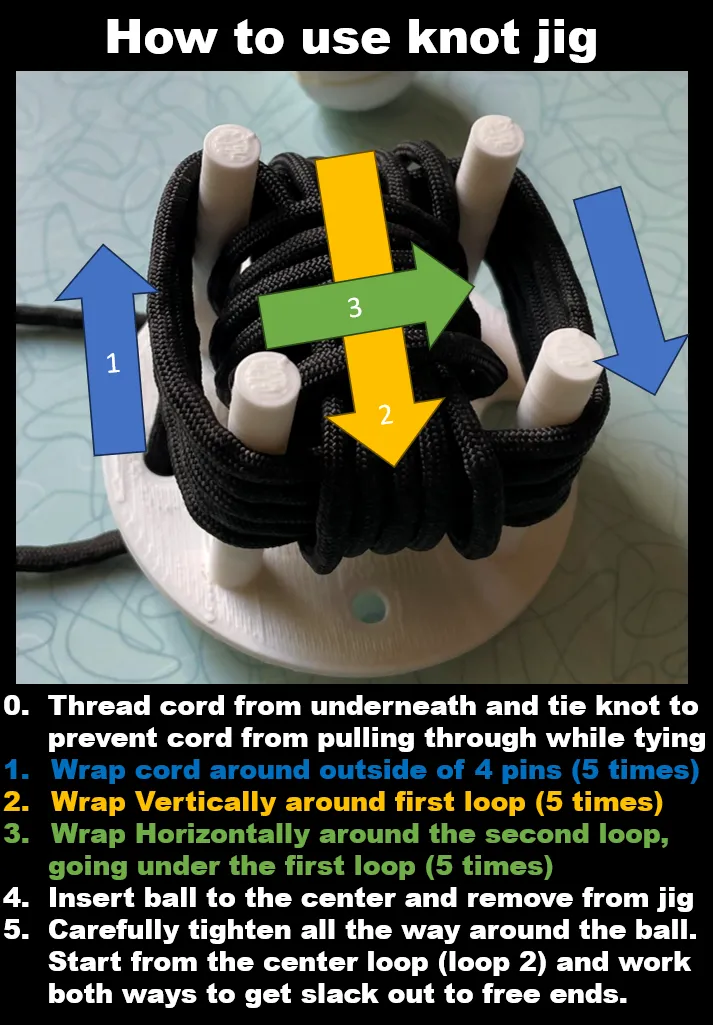 How to use knot jig

1

3

2

0. Thread cord from underneath and tie knot to prevent cord from pulling through while tying
1. Wrap cord around outside of 4 pins (5 times)
2. Wrap Vertically around first loop (5 times)
3. Wrap Horizontally around the second loop, going under the first loop (5 times)
4. Insert ball to the center and remove from jig
5. Carefully tighten all the way around the ball. Start from the center loop (loop 2) and work both ways to get slack out to free ends.