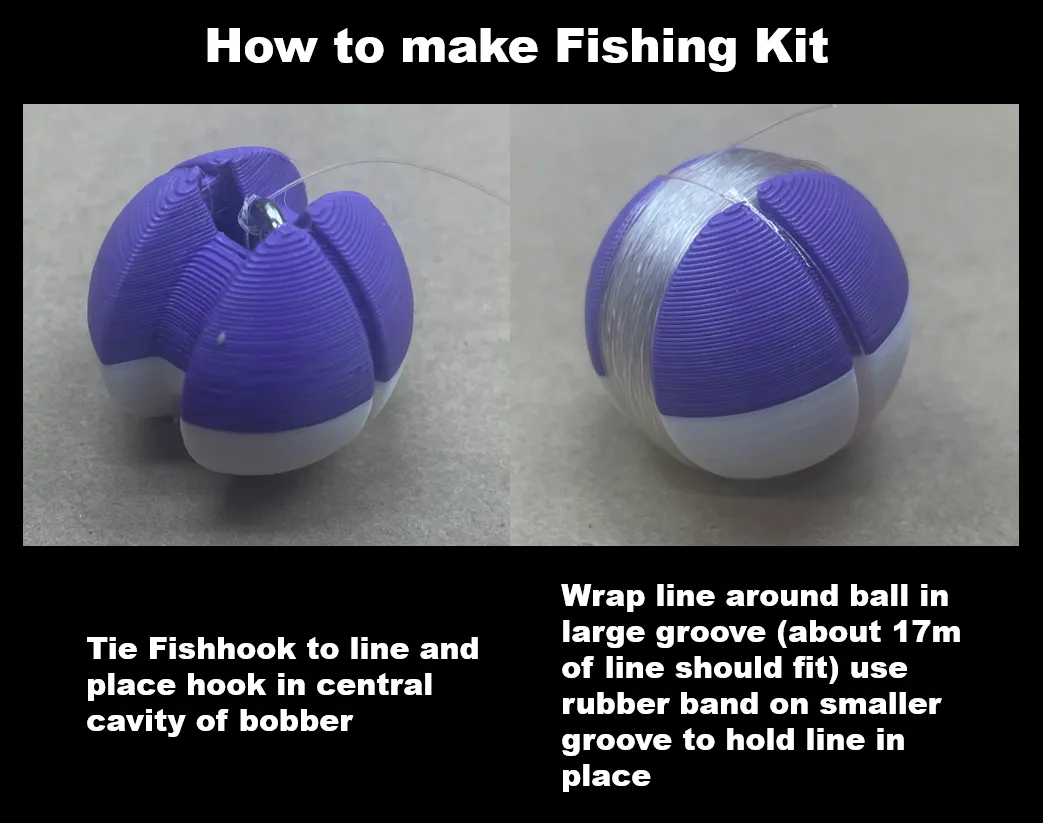 How to make Fishing Kit

Tie Fishhook to line and place hook in central cavity of bobber

Wrap line around ball in large groove (about 17m of line should fit) use rubber band on smaller groove to hold line in place