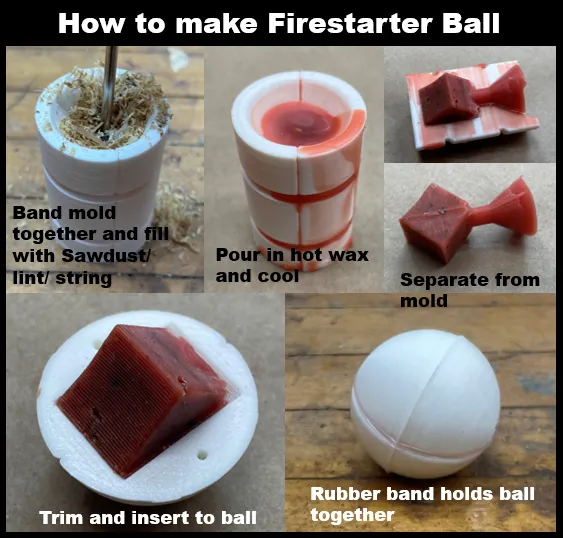 How to make Firestarter Ball

Band mold together and fill with Sawdust/ lint/ string

Pour in hot wax and cool

Separate from mold

Trim and insert to ball

Rubber band holds ball together