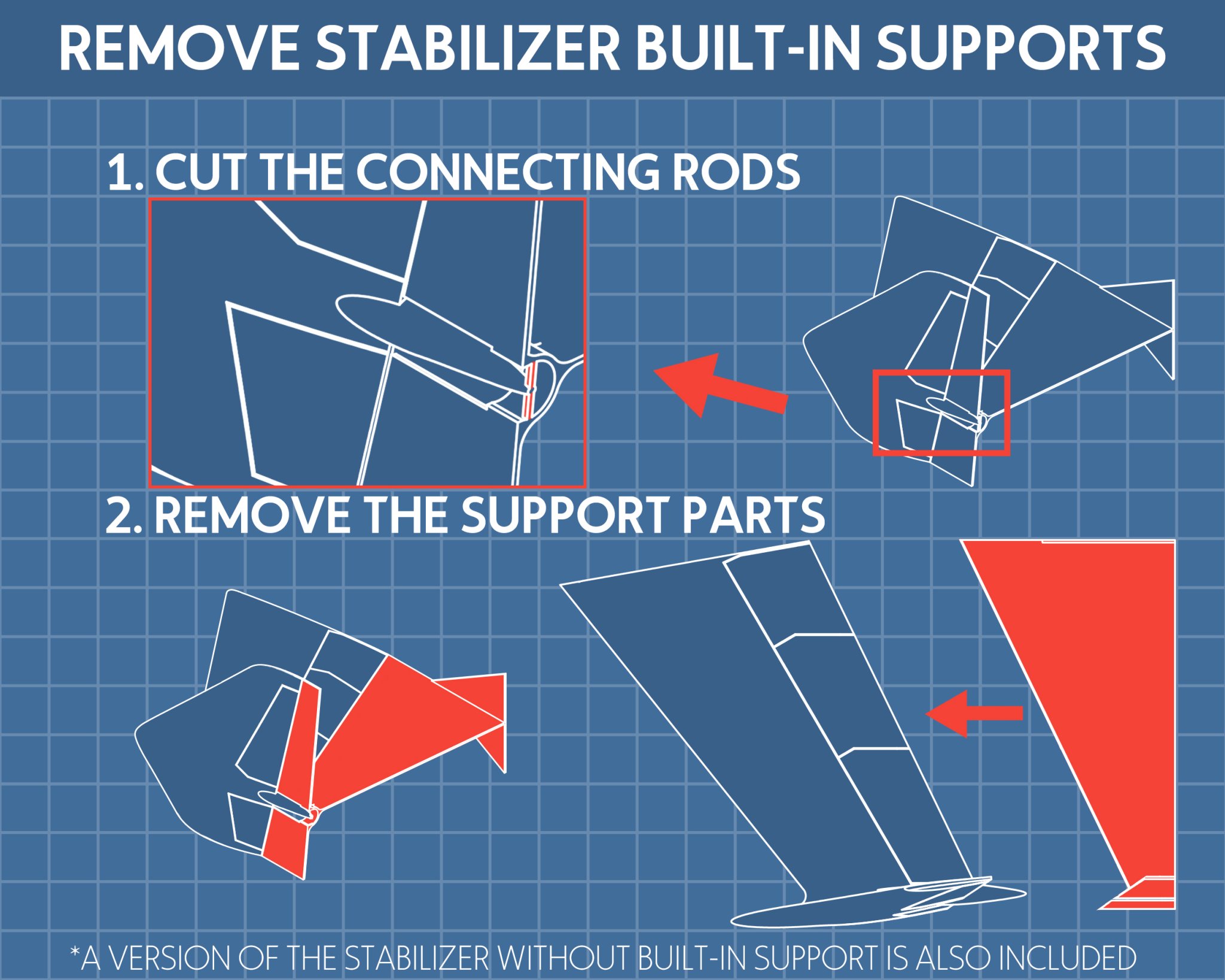 REMOVE STABILIZER BUILT-IN SUPPORTS

1. CUT THE CONNECTING RODS

2. REMOVE THE SUPPORT PARTS

*A VERSION OF THE STABILIZER WITHOUT BUILT-IN SUPPORT IS ALSO INCLUDED