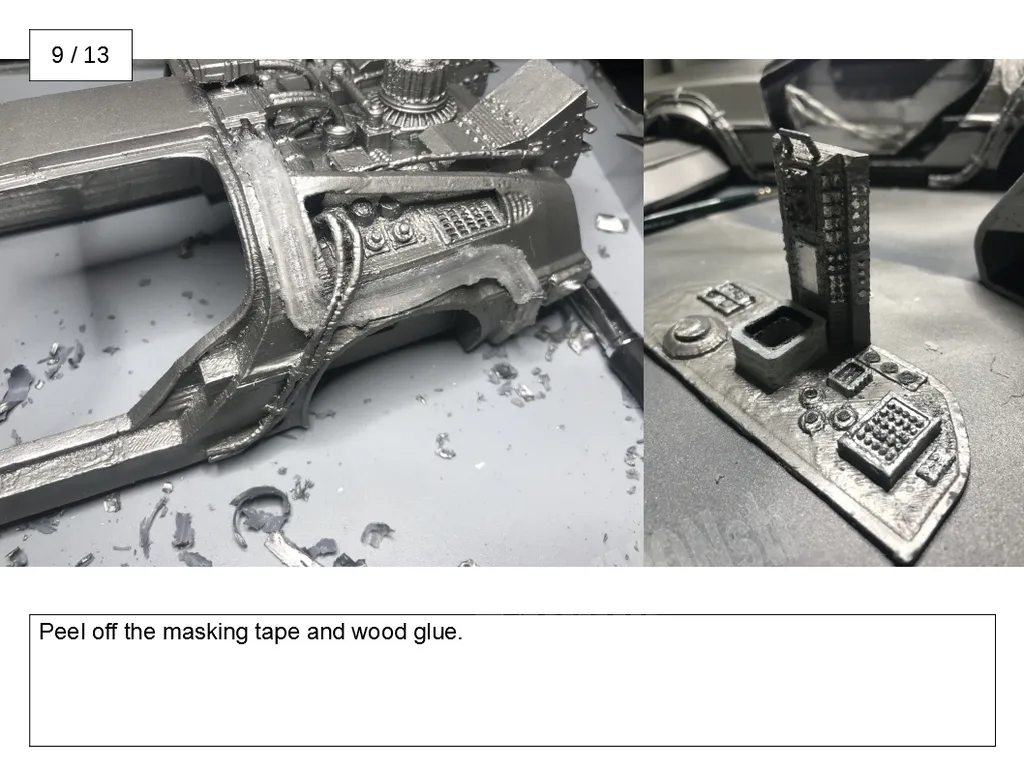 9 / 13

Peel off the masking tape and wood glue.