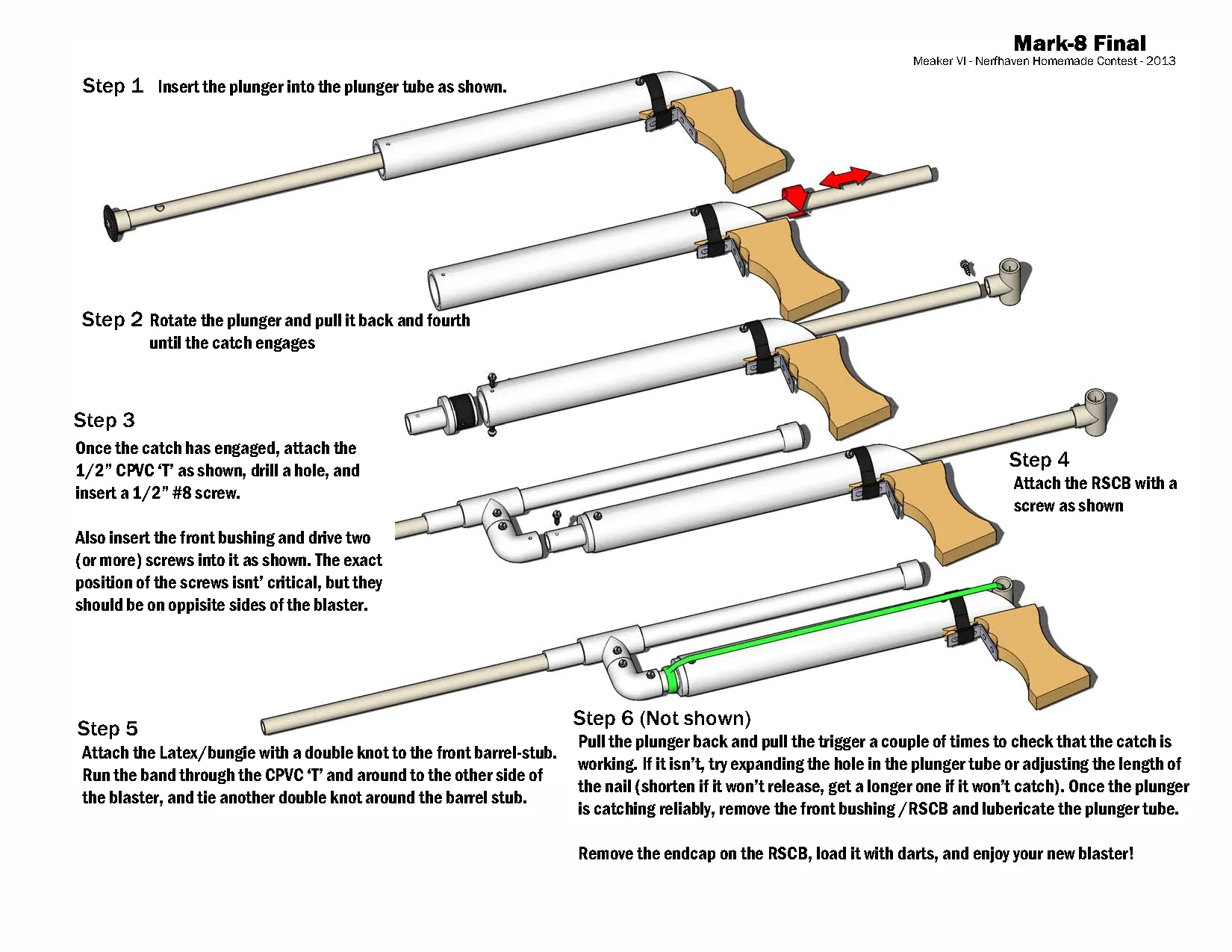 Mark-8 Final
Meaker VI - Nerfhaven Homemade Contest - 2013

Step 1 Insert the plunger into the plunger tube as shown.

Step 2 Rotate the plunger and pull it back and fourth until the catch engages

Step 3
Once the catch has engaged, attach the 1/2" CPVC 'T' as shown, drill a hole, and insert a 1/2" #8 screw.

Also insert the front bushing and drive two (or more) screws into it as shown. The exact position of the screws isnt' critical, but they should be on oppisite sides of the blaster.

Step 4
Attach the RSCB with a screw as shown

Step 5
Attach the Latex/bungie with a double knot to the front barrel-stub. Run the band through the CPVC 'T' and around to the other side of the blaster, and tie another double knot around the barrel stub.

Step 6 (Not shown)
Pull the plunger back and pull the trigger a couple of times to check that the catch is working. If it isn't, try expanding the hole in the plunger tube or adjusting the length of the nail (shorten if it won't release, get a longer one if it won't catch). Once the plunger is catching reliably, remove the front bushing /RSCB and lubericate the plunger tube.

Remove the endcap on the RSCB, load it with darts, and enjoy your new blaster!