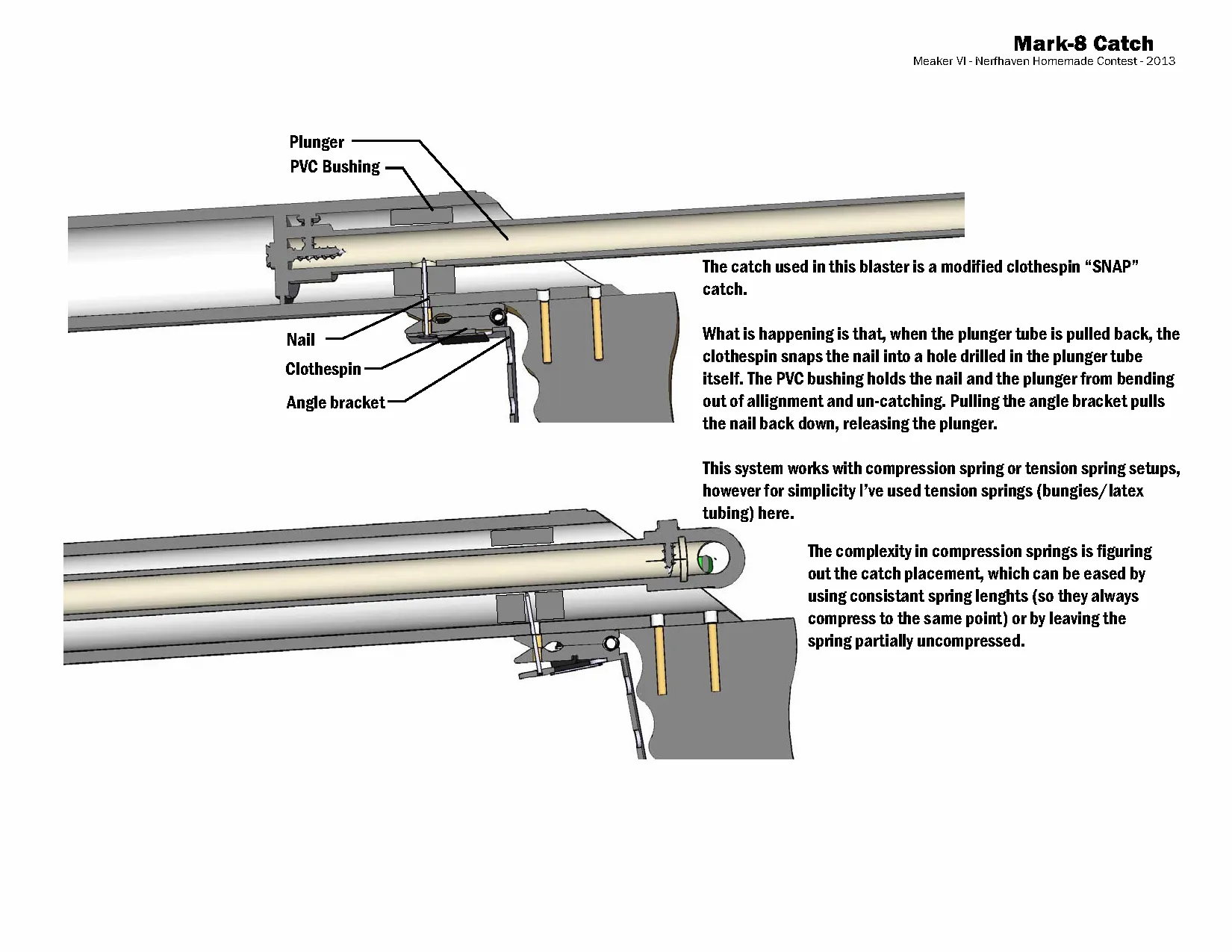 Mark-8 Catch
Meaker VI - Nerfhaven Homemade Contest - 2013

Plunger
PVC Bushing

Nail
Clothespin
Angle bracket

The catch used in this blaster is a modified clothespin “SNAP” catch.

What is happening is that, when the plunger tube is pulled back, the clothespin snaps the nail into a hole drilled in the plunger tube itself. The PVC bushing holds the nail and the plunger from bending out of allignment and un-catching. Pulling the angle bracket pulls the nail back down, releasing the plunger.

This system works with compression spring or tension spring setups, however for simplicity I’ve used tension springs (bungies/latex tubing) here.

The complexity in compression springs is figuring out the catch placement, which can be eased by using consistant spring lenghts (so they always compress to the same point) or by leaving the spring partially uncompressed.