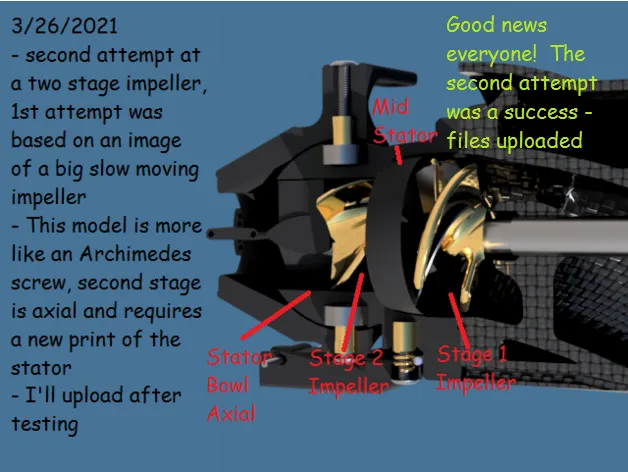 3/26/2021
- second attempt at a two stage impeller, 1st attempt was based on an image of a big slow moving impeller
- This model is more like an Archimedes screw, second stage is axial and requires a new print of the stator
- I'll upload after testing

Good news everyone! The second attempt was a success - files uploaded

Mid Stator

Stator Bowl Axial

Stage 2 Impeller

Stage 1 Impeller