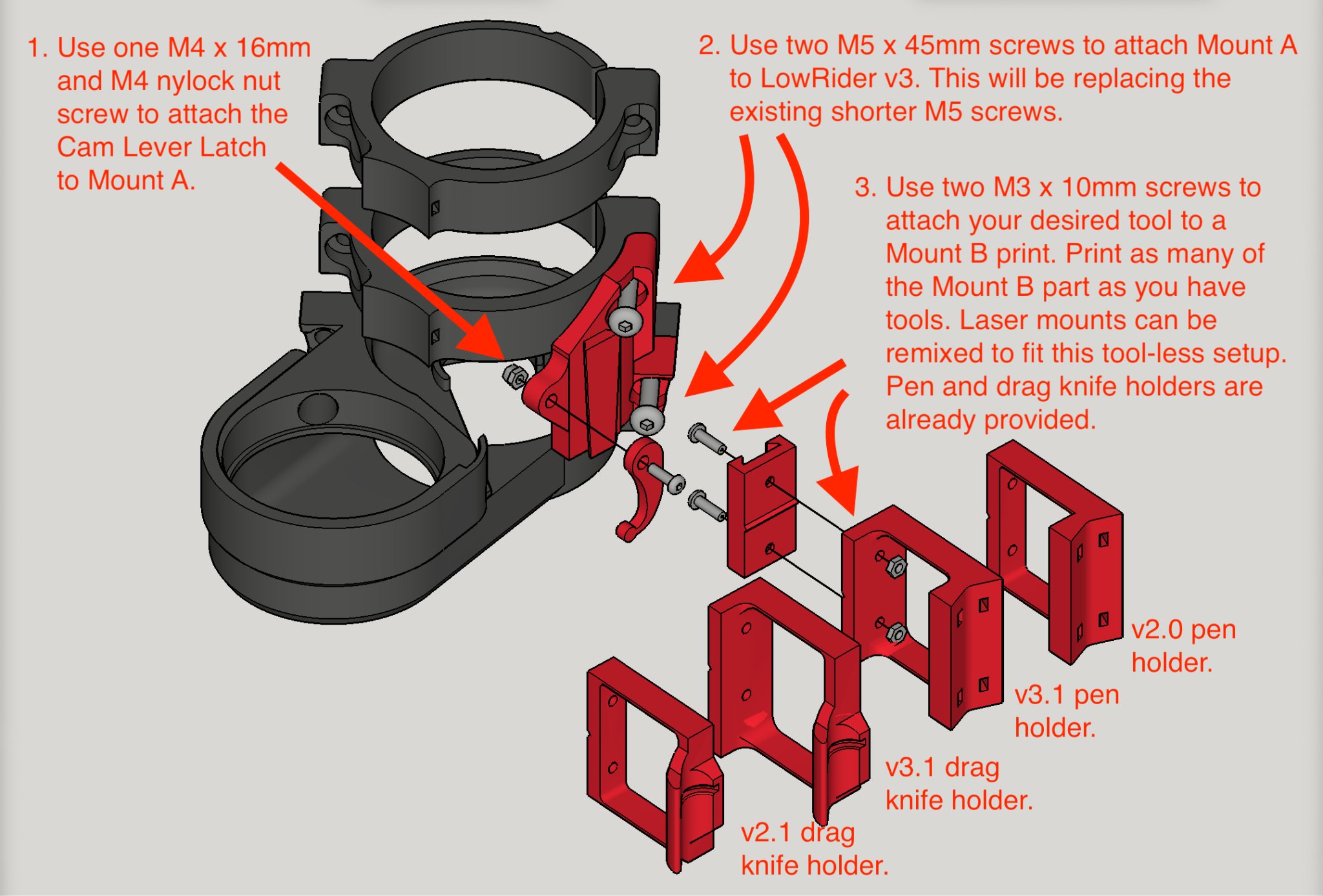 1. Use one M4 x 16mm and M4 nylock nut screw to attach the Cam Lever Latch to Mount A.

2. Use two M5 x 45mm screws to attach Mount A to LowRider v3. This will be replacing the existing shorter M5 screws.

3. Use two M3 x 10mm screws to attach your desired tool to a Mount B print. Print as many of the Mount B part as you have tools. Laser mounts can be remixed to fit this tool-less setup. Pen and drag knife holders are already provided.

v2.0 pen holder.

v3.1 pen holder.

v3.1 drag knife holder.

v2.1 drag knife holder.