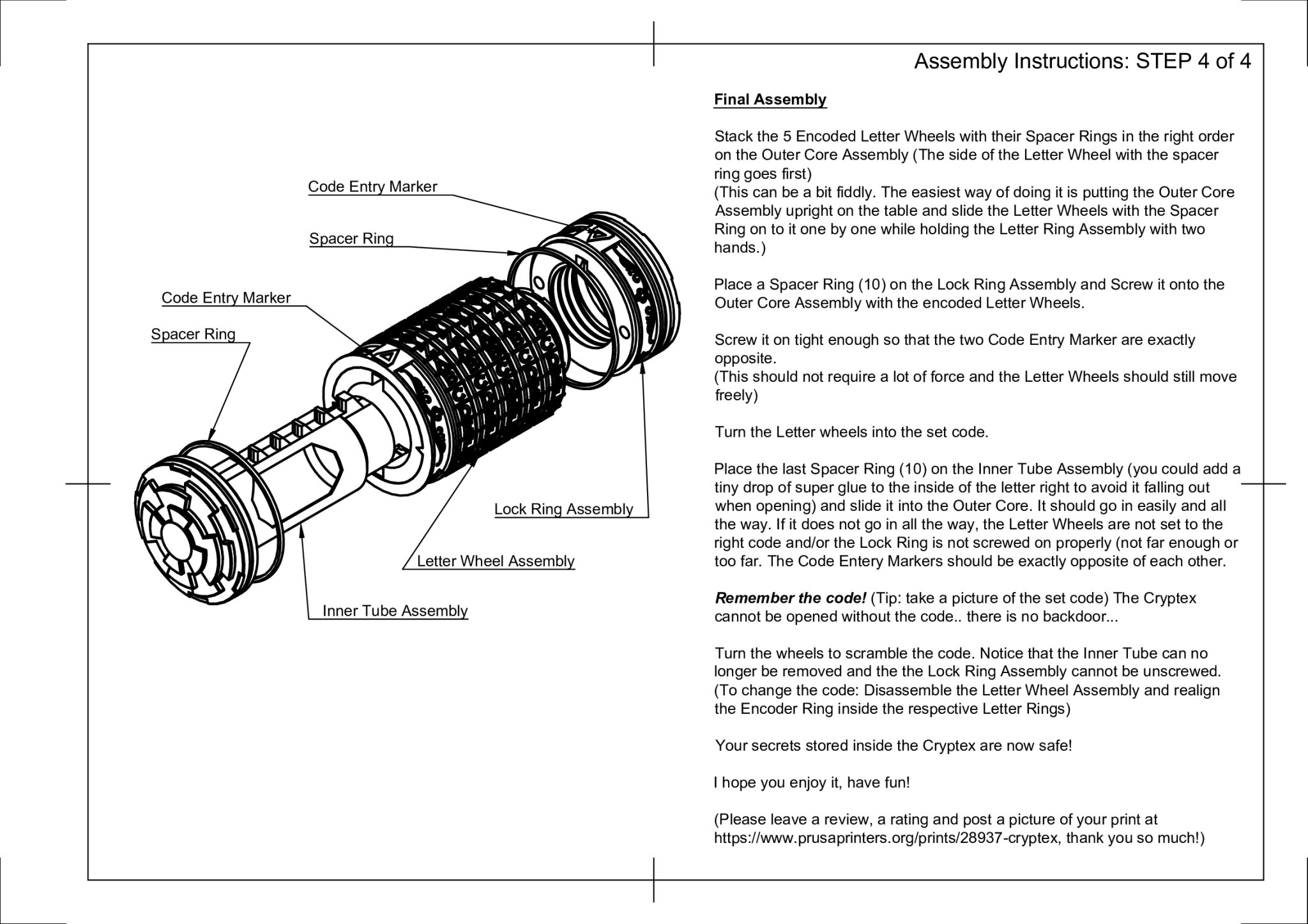 Assembly Instructions: STEP 4 of 4

Code Entry Marker

Spacer Ring

Code Entry Marker

Spacer Ring

Lock Ring Assembly

Letter Wheel Assembly

Inner Tube Assembly

Final Assembly

Stack the 5 Encoded Letter Wheels with their Spacer Rings in the right order on the Outer Core Assembly (The side of the Letter Wheel with the spacer ring goes first)
(This can be a bit fiddly. The easiest way of doing it is putting the Outer Core Assembly upright on the table and slide the Letter Wheels with the Spacer Ring on to it one by one while holding the Letter Ring Assembly with two hands.)

Place a Spacer Ring (10) on the Lock Ring Assembly and Screw it onto the Outer Core Assembly with the encoded Letter Wheels.

Screw it on tight enough so that the two Code Entry Marker are exactly opposite.
(This should not require a lot of force and the Letter Wheels should still move freely)

Turn the Letter wheels into the set code.

Place the last Spacer Ring (10) on the Inner Tube Assembly (you could add a tiny drop of super glue to the inside of the letter right to avoid it falling out when opening) and slide it into the Outer Core. It should go in easily and all the way. If it does not go in all the way, the Letter Wheels are not set to the right code and/or the Lock Ring is not screwed on properly (not far enough or too far. The Code Entery Markers should be exactly opposite of each other.

Remember the code! (Tip: take a picture of the set code) The Cryptex cannot be opened without the code.. there is no backdoor...

Turn the wheels to scramble the code. Notice that the Inner Tube can no longer be removed and the the Lock Ring Assembly cannot be unscrewed.
(To change the code: Disassemble the Letter Wheel Assembly and realign the Encoder Ring inside the respective Letter Rings)

Your secrets stored inside the Cryptex are now safe!

I hope you enjoy it, have fun!

(Please leave a review, a rating and post a picture of your print at https://www.prusaprinters.org/prints/28937-cryptex, thank you so much!)