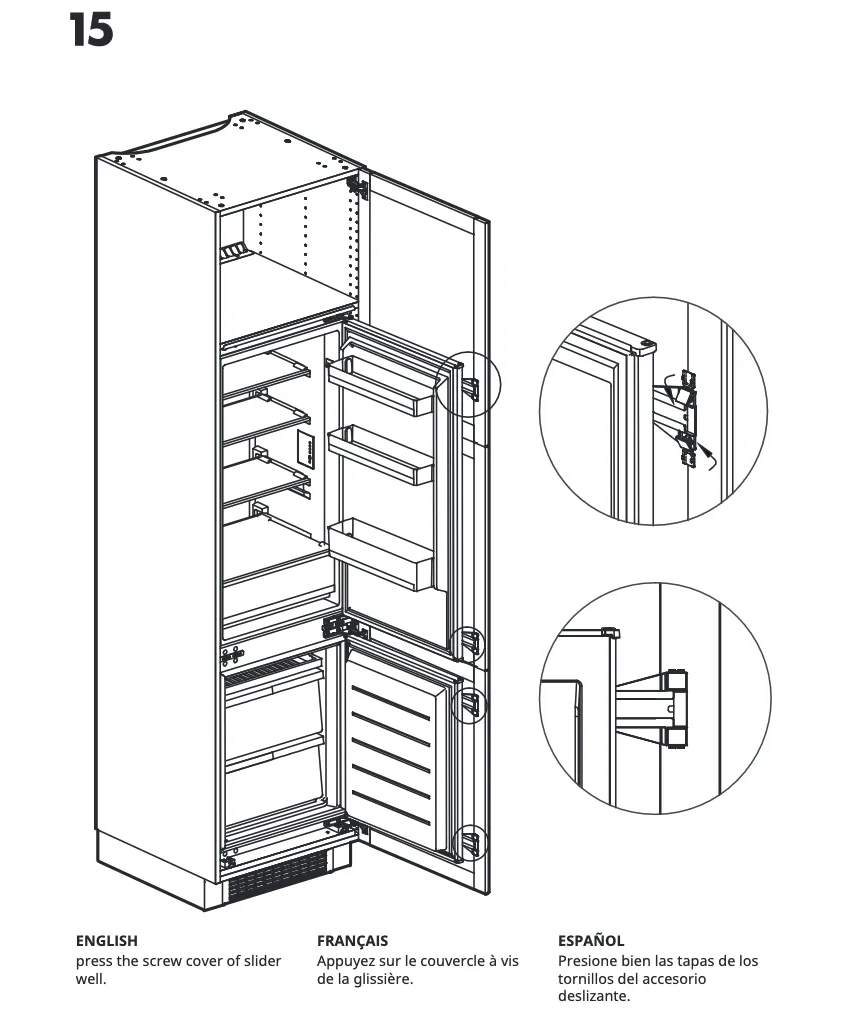 15

ENGLISH
press the screw cover of slider well.

FRANÇAIS
Appuyez sur le couvercle à vis de la glissière.

ESPAÑOL
Presione bien las tapas de los tornillos del accesorio deslizante.