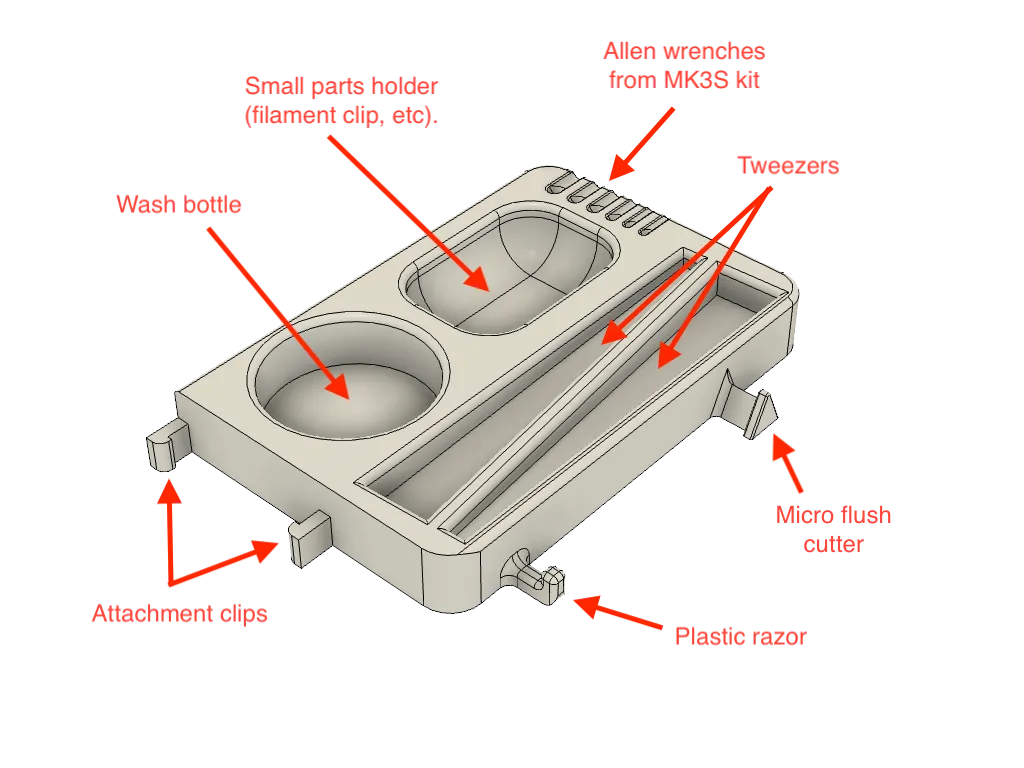 Allen wrenches from MK3S kit

Small parts holder (filament clip, etc).

Tweezers

Wash bottle

Micro flush cutter

Attachment clips

Plastic razor