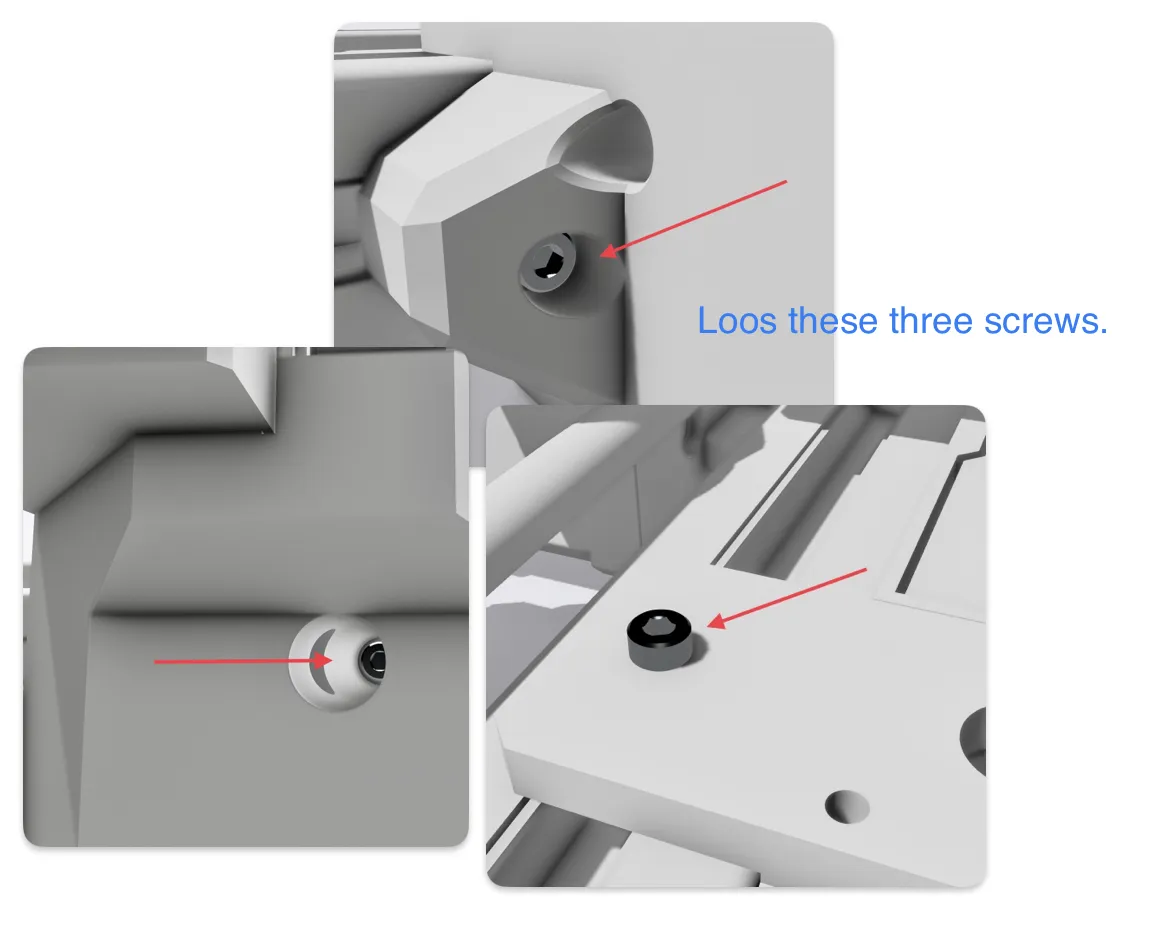 Loos these three screws.