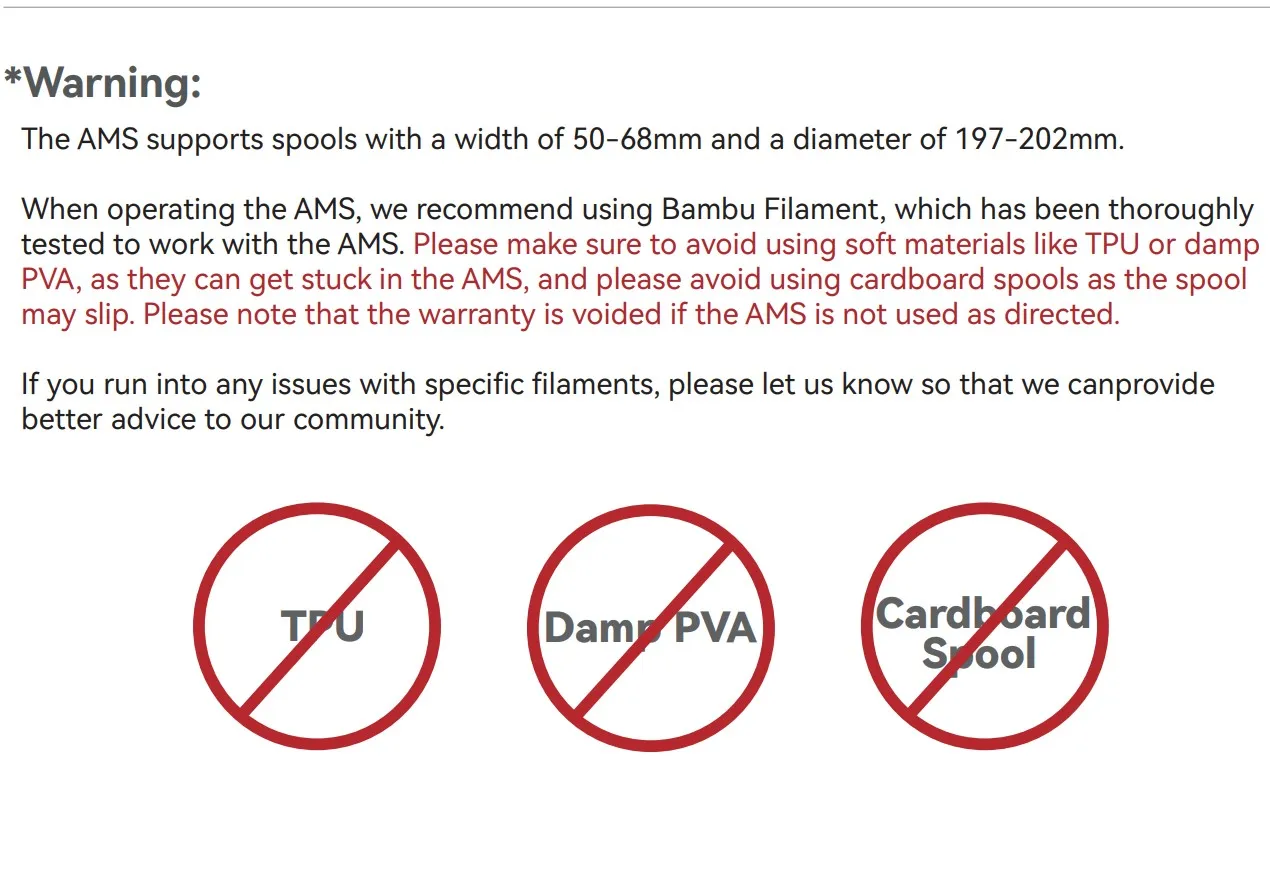 *Warning:

The AMS supports spools with a width of 50-68mm and a diameter of 197-202mm.

When operating the AMS, we recommend using Bambu Filament, which has been thoroughly tested to work with the AMS. Please make sure to avoid using soft materials like TPU or damp PVA, as they can get stuck in the AMS, and please avoid using cardboard spools as the spool may slip. Please note that the warranty is voided if the AMS is not used as directed.

If you run into any issues with specific filaments, please let us know so that we canprovide better advice to our community.

TPU

Damp PVA

Cardboard
Spool