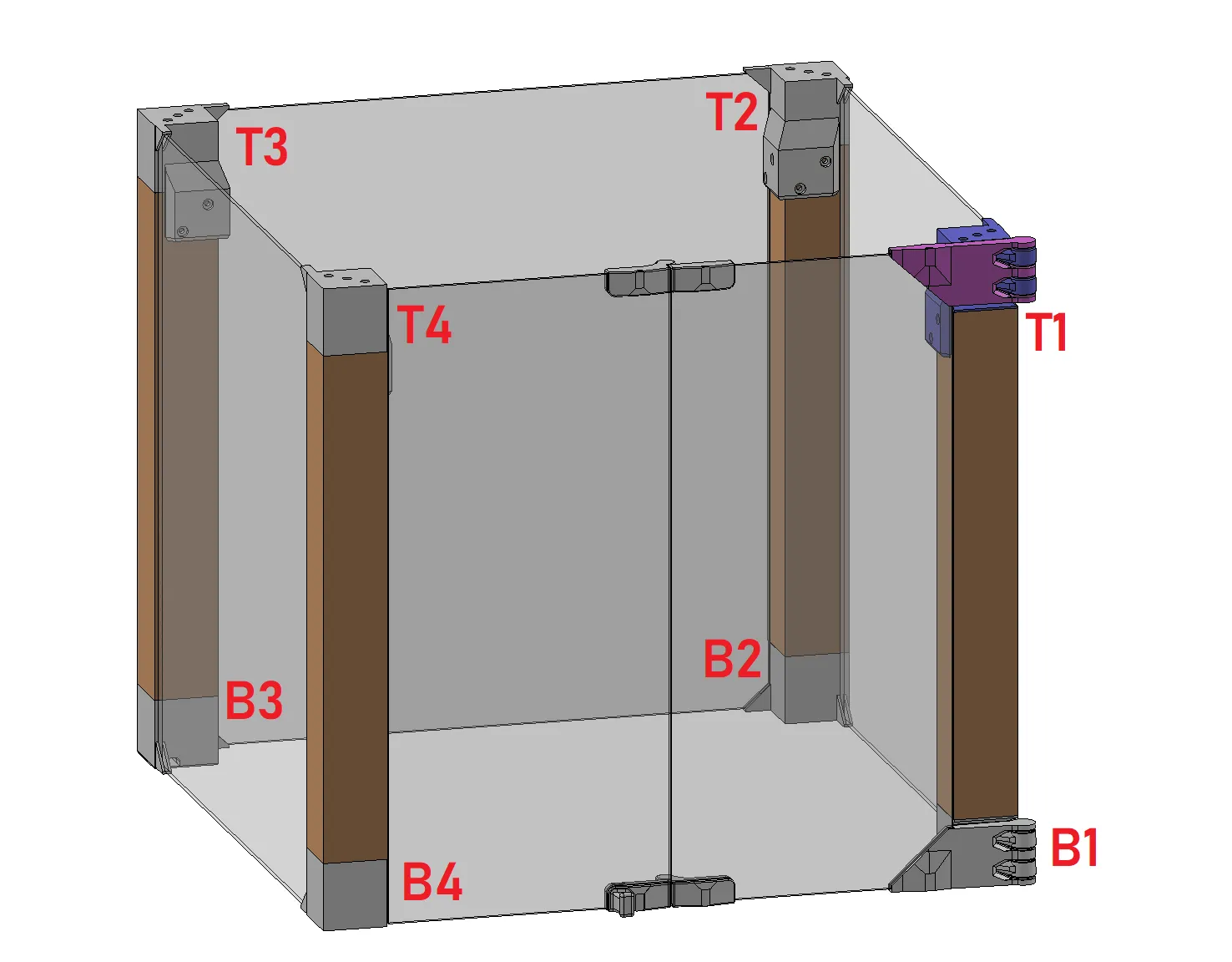 T3
T2
T4
T1
B2
B3
B4
B1