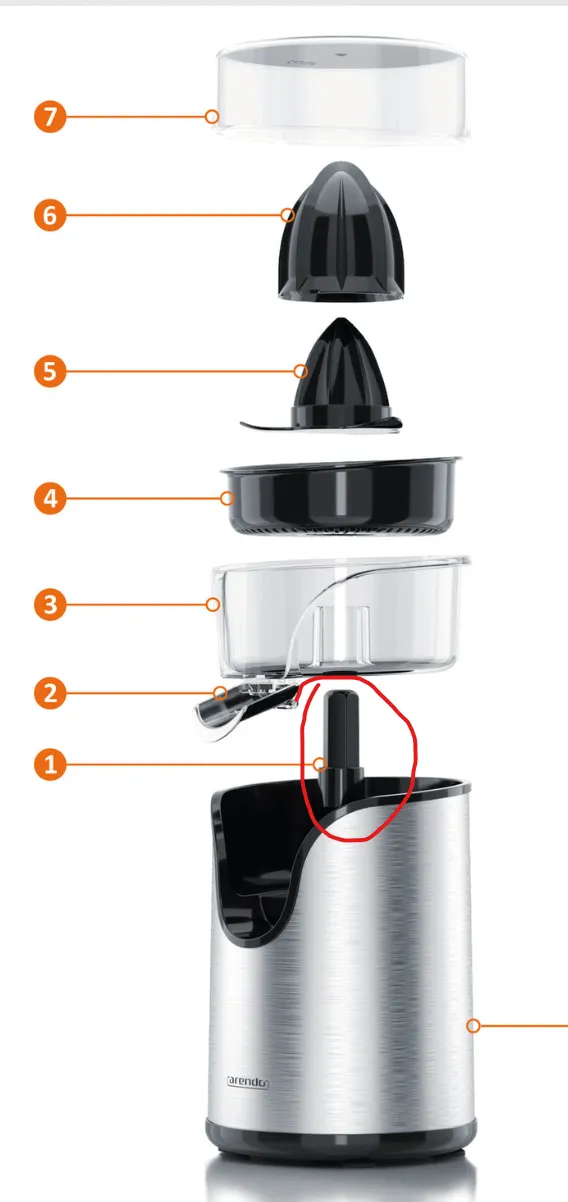 7

6

5

4

3

2

1

arendo